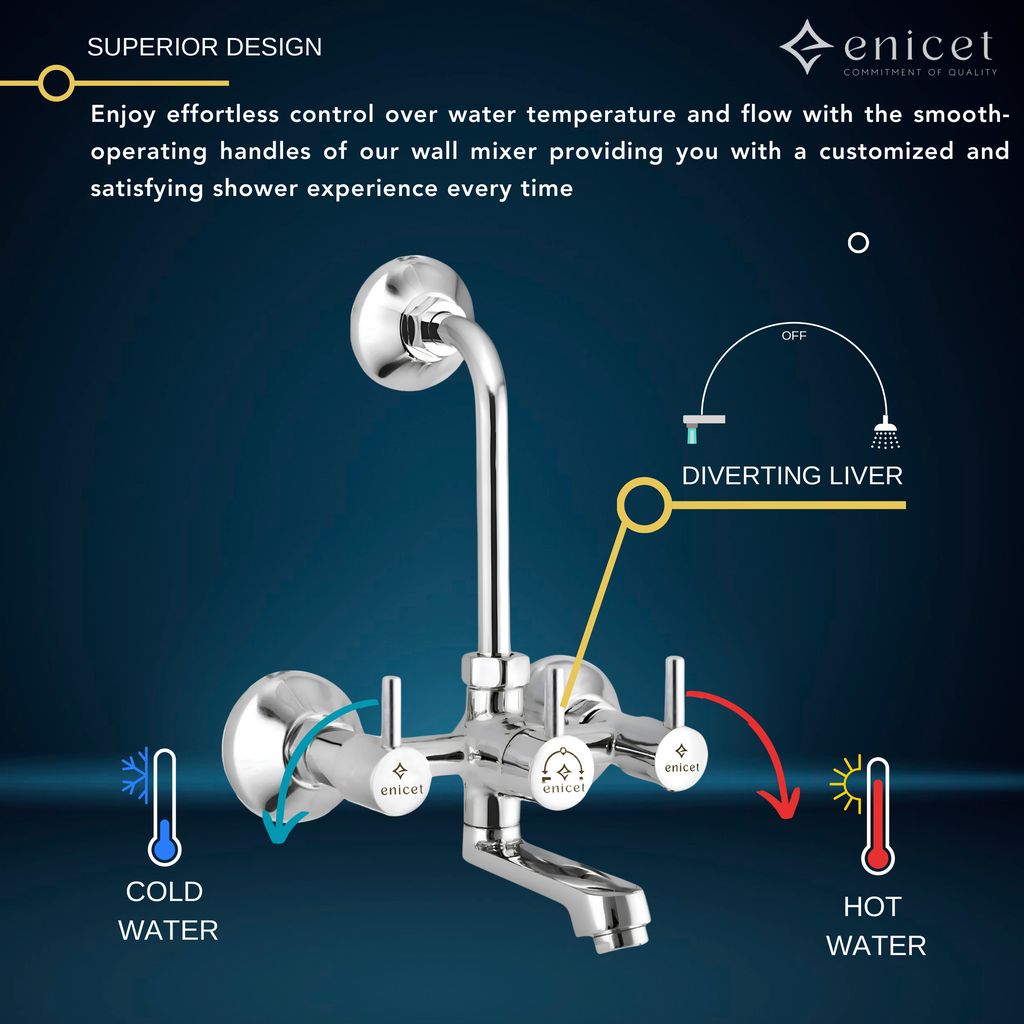 SUPERIOR DESIGN

enicet
COMMITMENT OF QUALITY

Enjoy effortless control over water temperature and flow with the smooth-operating handles of our wall mixer providing you with a customized and satisfying shower experience every time

OFF

DIVERTING LIVER

enicet

enicet

enicet

COLD WATER

HOT WATER