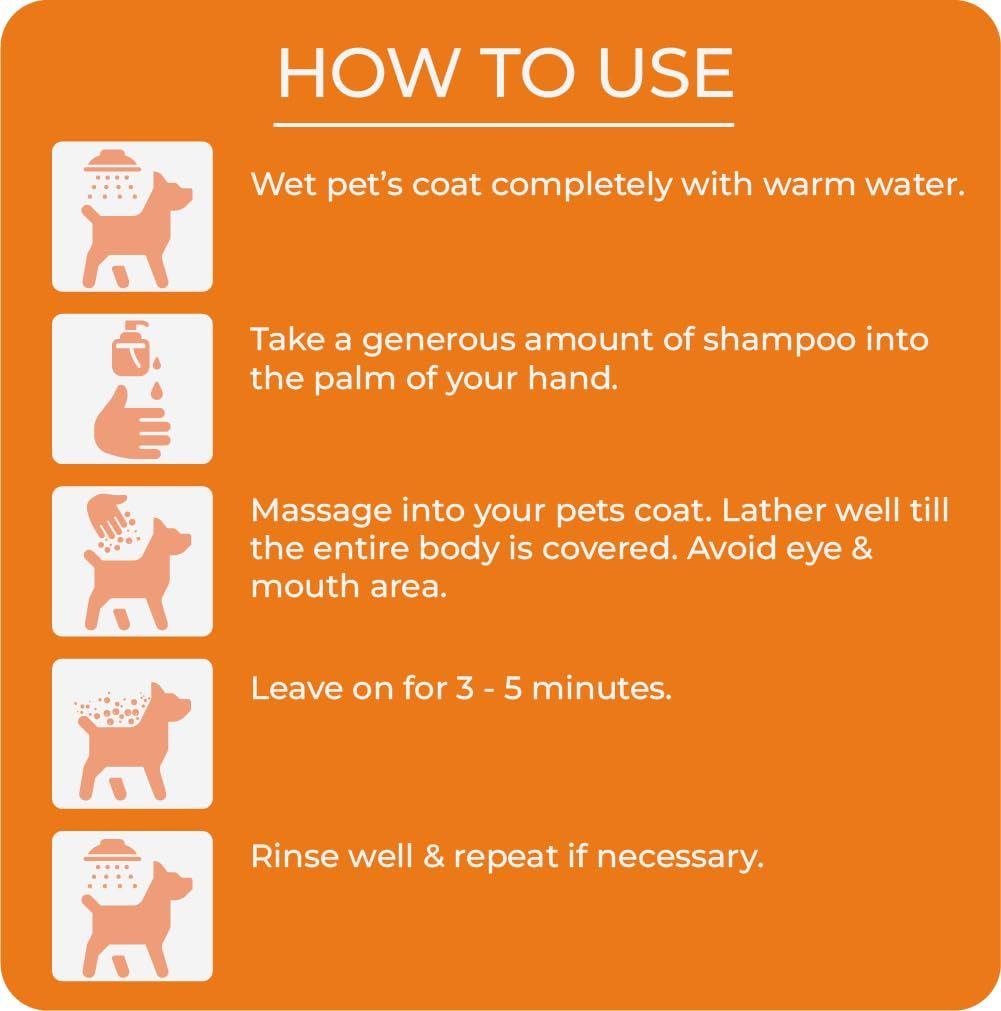 HOW TO USE

Wet pet's coat completely with warm water.

Take a generous amount of shampoo into the palm of your hand.

Massage into your pets coat. Lather well till the entire body is covered. Avoid eye & mouth area.

Leave on for 3 - 5 minutes.

Rinse well & repeat if necessary.