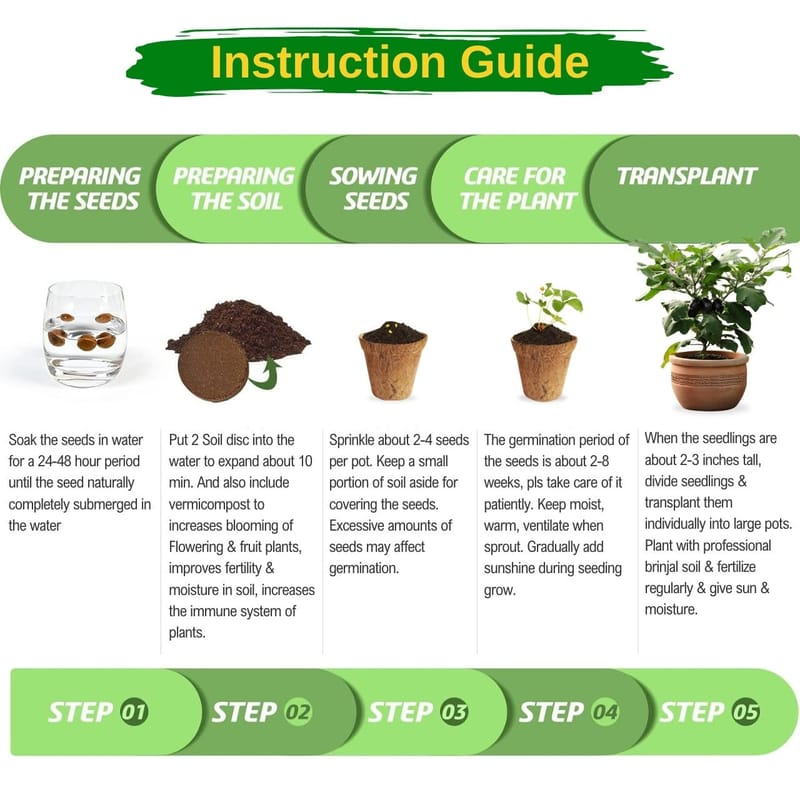 Instruction Guide

PREPARING THE SEEDS

PREPARING THE SOIL

SOWING SEEDS

CARE FOR THE PLANT

TRANSPLANT

Soak the seeds in water for a 24-48 hour period until the seed naturally completely submerged in the water

Put 2 Soil disc into the water to expand about 10 min. And also include vermicompost to increases blooming of Flowering & fruit plants, improves fertility & moisture in soil, increases the immune system of plants.

Sprinkle about 2-4 seeds per pot. Keep a small portion of soil aside for covering the seeds. Excessive amounts of seeds may affect germination.

The germination period of the seeds is about 2-8 weeks, pls take care of it patiently. Keep moist, warm, ventilate when sprout. Gradually add sunshine during seeding grow.

When the seedlings are about 2-3 inches tall, divide seedlings & transplant them individually into large pots. Plant with professional brinjal soil & fertilize regularly & give sun & moisture.

STEP 01

STEP 02

STEP 03

STEP 04

STEP 05