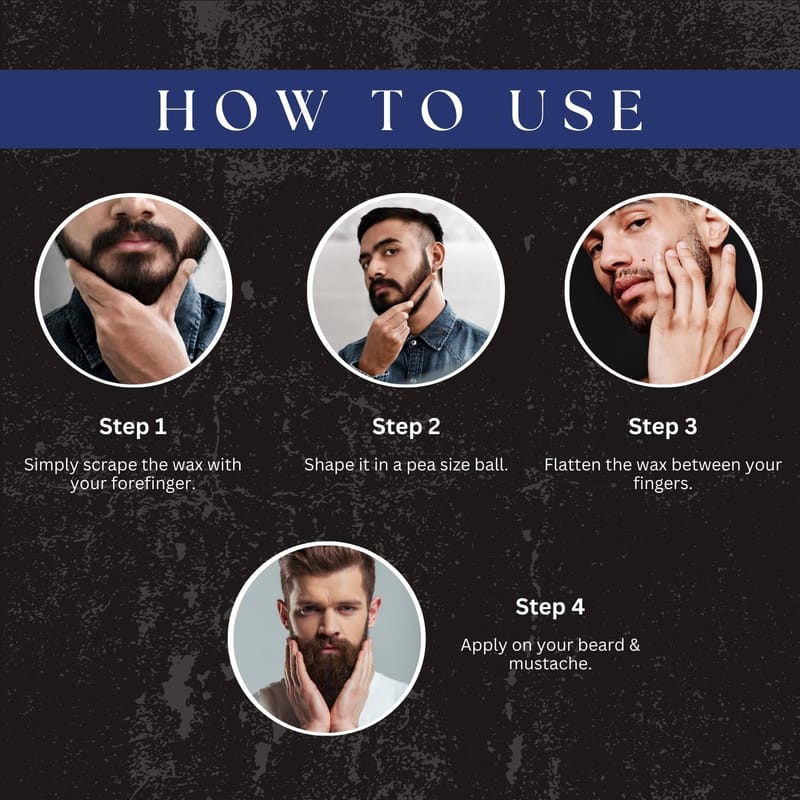 HOW TO USE

Step 1

Simply scrape the wax with your forefinger.

Step 2

Shape it in a pea size ball.

Step 3

Flatten the wax between your fingers.

Step 4

Apply on your beard & mustache.