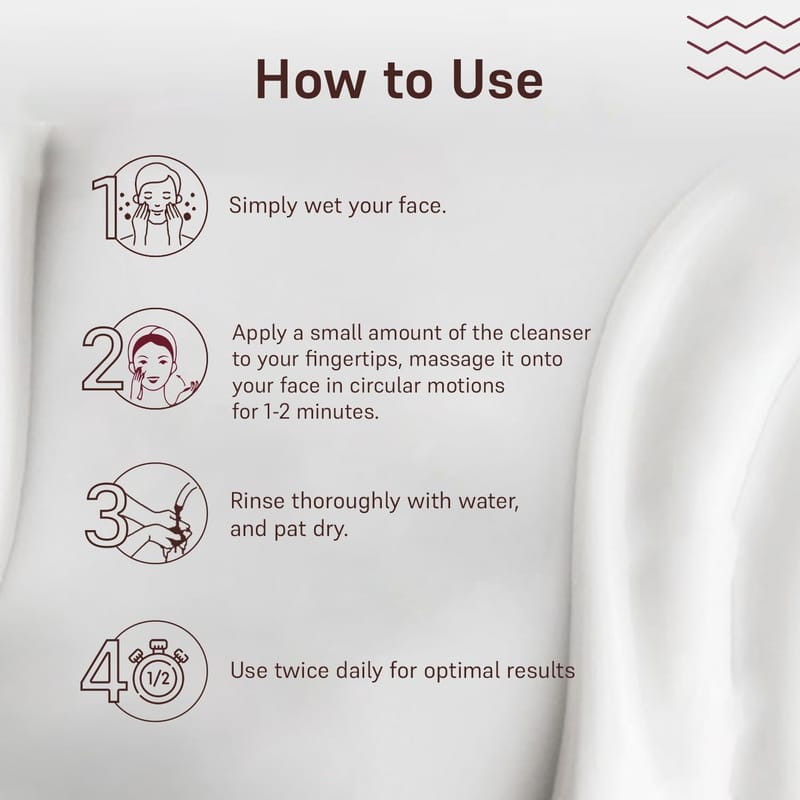 How to Use

1 Simply wet your face.

2 Apply a small amount of the cleanser to your fingertips, massage it onto your face in circular motions for 1-2 minutes.

3 Rinse thoroughly with water, and pat dry.

4 1/2 Use twice daily for optimal results