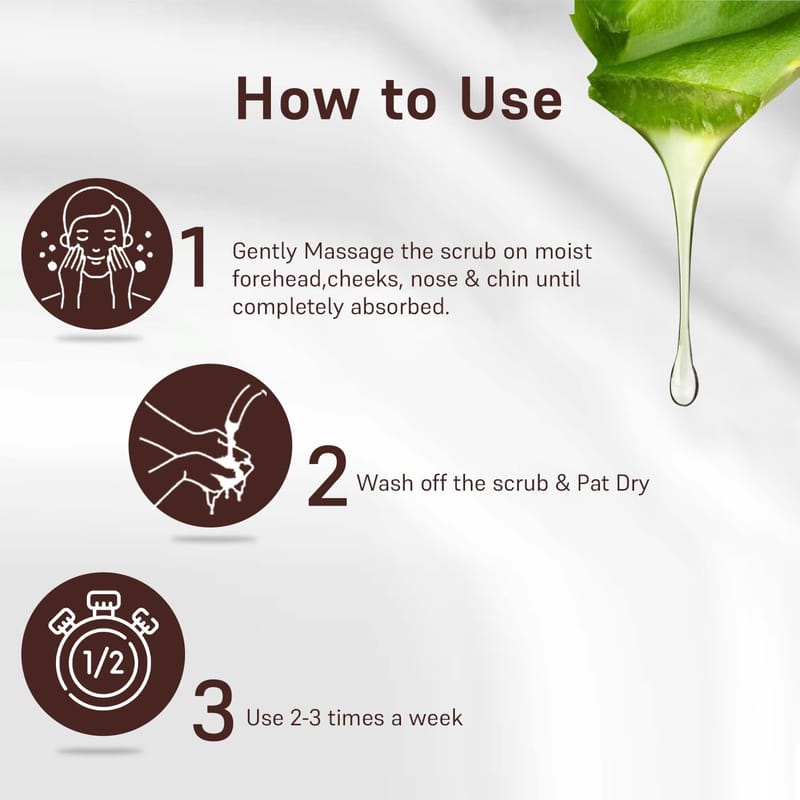 How to Use

1 Gently Massage the scrub on moist forehead,cheeks, nose & chin until completely absorbed.

2 Wash off the scrub & Pat Dry

1/2

3 Use 2-3 times a week