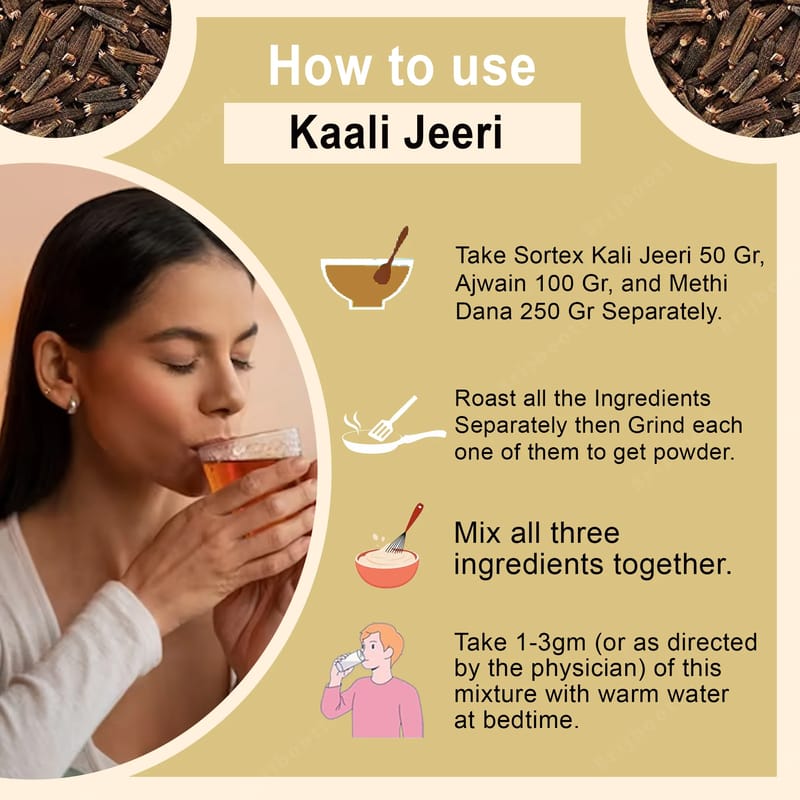 How to use

Kaali Jeeri

Take Sortex Kali Jeeri 50 Gr, Ajwain 100 Gr, and Methi Dana 250 Gr Separately.

Roast all the Ingredients Separately then Grind each one of them to get powder.

Mix all three ingredients together.

Take 1-3gm (or as directed by the physician) of this mixture with warm water at bedtime.