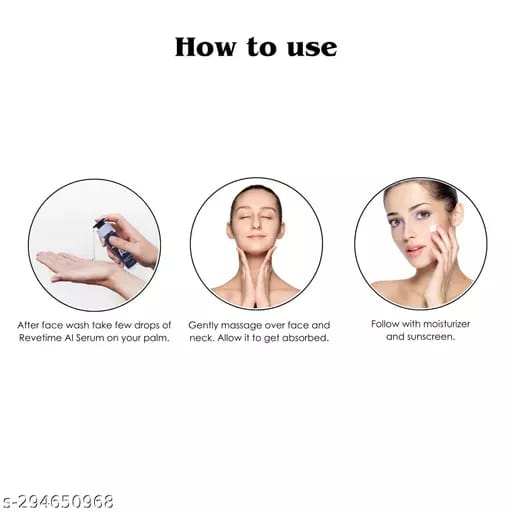 How to use

After face wash take few drops of Revetime AI Serum on your palm.

Gently massage over face and neck. Allow it to get absorbed.

Follow with moisturizer and sunscreen.

s-294650968