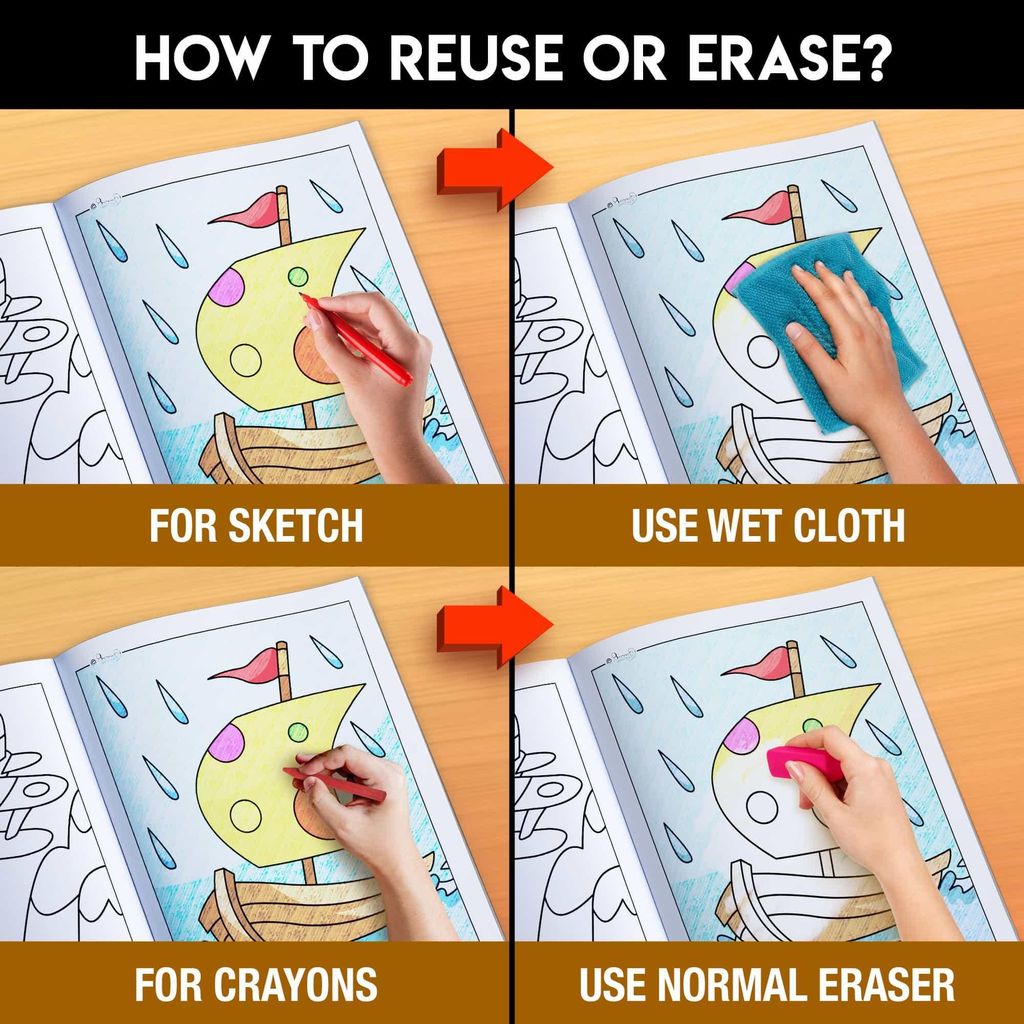 HOW TO REUSE OR ERASE?

FOR SKETCH

USE WET CLOTH

FOR CRAYONS

USE NORMAL ERASER