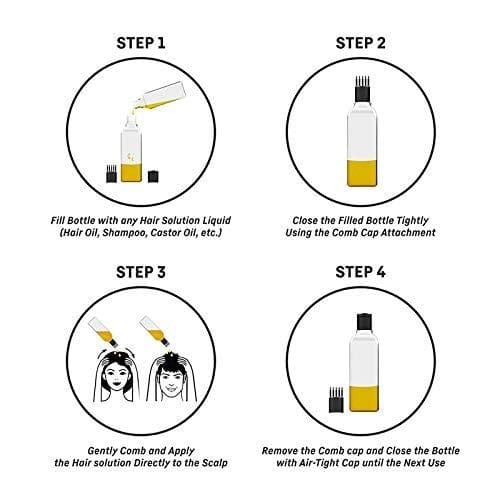 STEP 1

Fill Bottle with any Hair Solution Liquid (Hair Oil, Shampoo, Castor Oil, etc.)

STEP 2

Close the Filled Bottle Tightly Using the Comb Cap Attachment

STEP 3

Gently Comb and Apply the Hair solution Directly to the Scalp

STEP 4

Remove the Comb cap and Close the Bottle with Air-Tight Cap until the Next Use