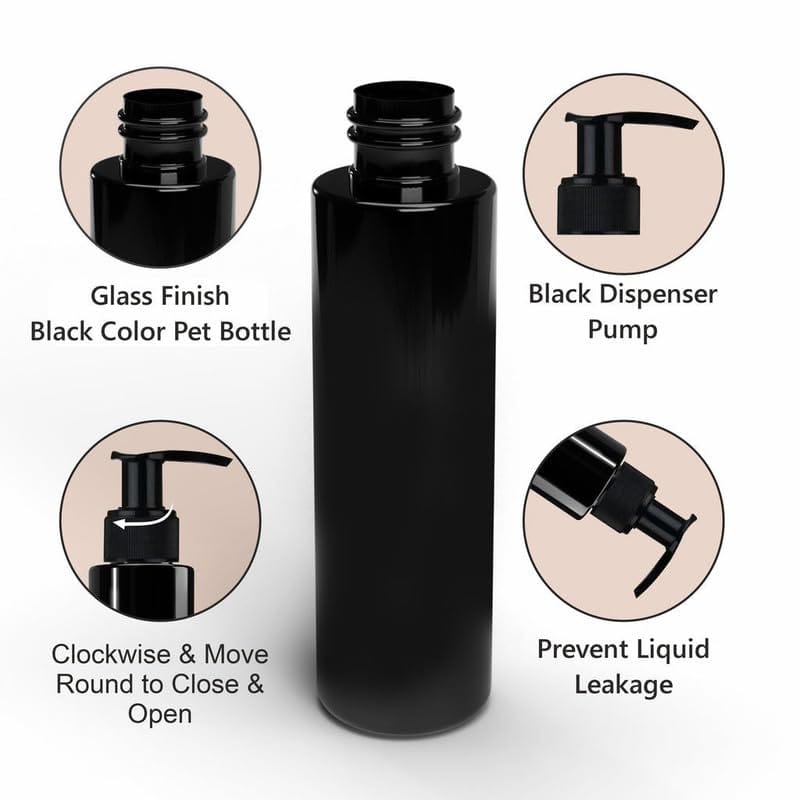 Glass Finish
Black Color Pet Bottle

Black Dispenser
Pump

Clockwise & Move
Round to Close &
Open

Prevent Liquid
Leakage