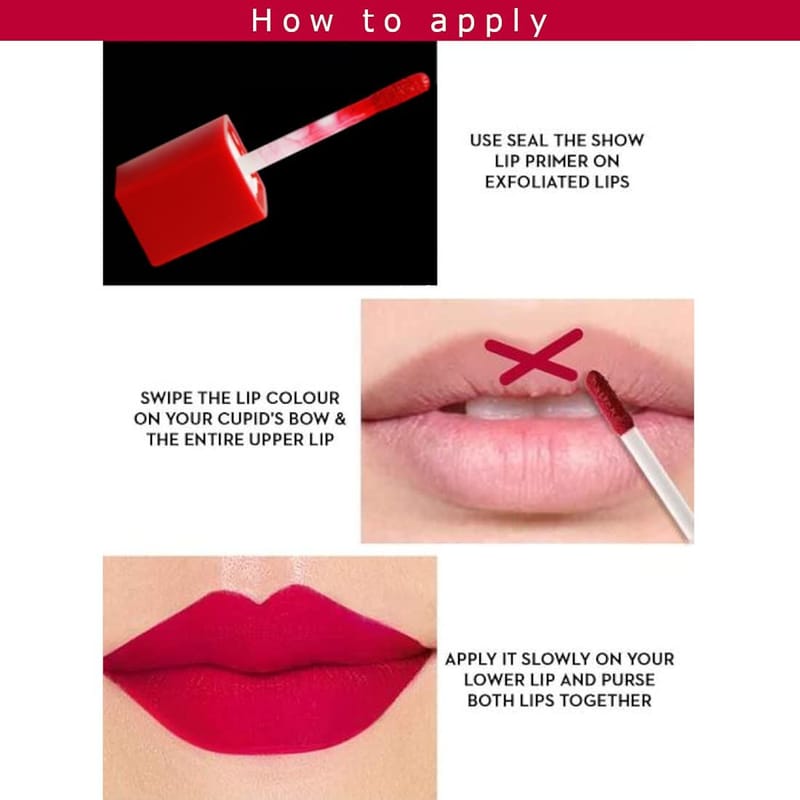 How to apply

USE SEAL THE SHOW LIP PRIMER ON EXFOLIATED LIPS

SWIPE THE LIP COLOUR ON YOUR CUPID'S BOW & THE ENTIRE UPPER LIP

APPLY IT SLOWLY ON YOUR LOWER LIP AND PURSE BOTH LIPS TOGETHER