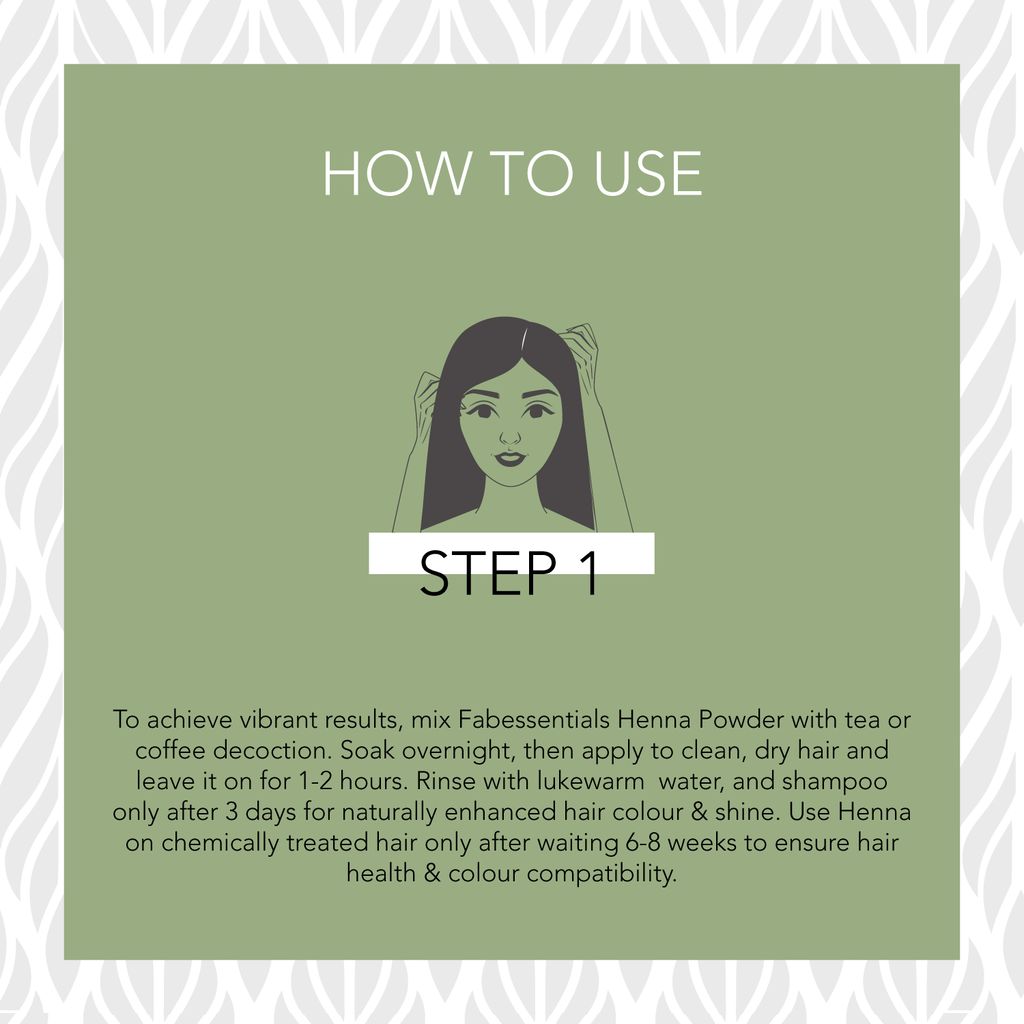 HOW TO USE

STEP 1

To achieve vibrant results, mix Fabessentials Henna Powder with tea or coffee decoction. Soak overnight, then apply to clean, dry hair and leave it on for 1-2 hours. Rinse with lukewarm water, and shampoo only after 3 days for naturally enhanced hair colour & shine. Use Henna on chemically treated hair only after waiting 6-8 weeks to ensure hair health & colour compatibility.