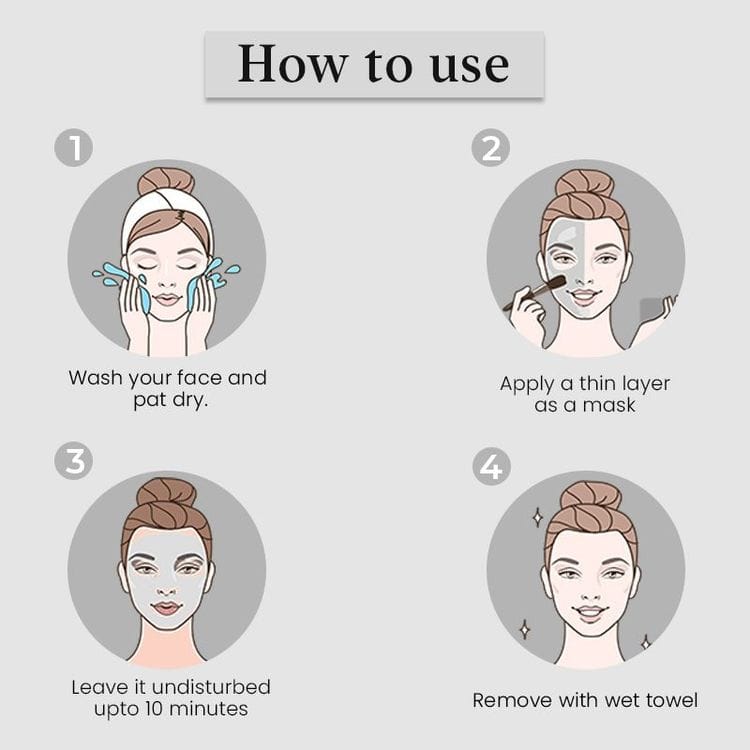 How to use

1

Wash your face and pat dry.

2

Apply a thin layer as a mask

3

Leave it undisturbed upto 10 minutes

4

Remove with wet towel