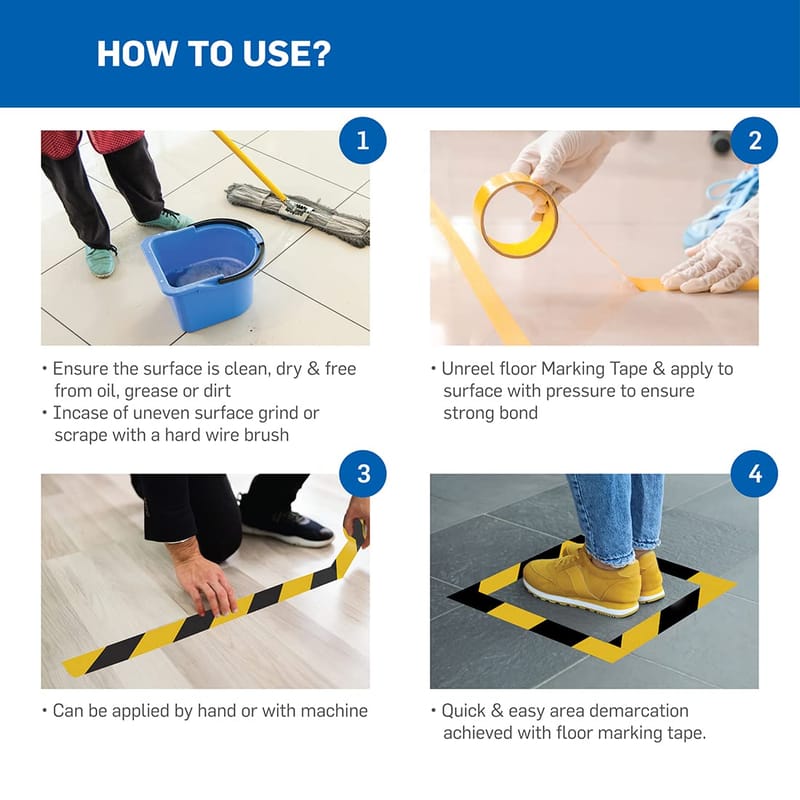 HOW TO USE?

1

• Ensure the surface is clean, dry & free from oil, grease or dirt
• Incase of uneven surface grind or scrape with a hard wire brush

2

• Unreel floor Marking Tape & apply to surface with pressure to ensure strong bond

3

• Can be applied by hand or with machine

4

• Quick & easy area demarcation achieved with floor marking tape.