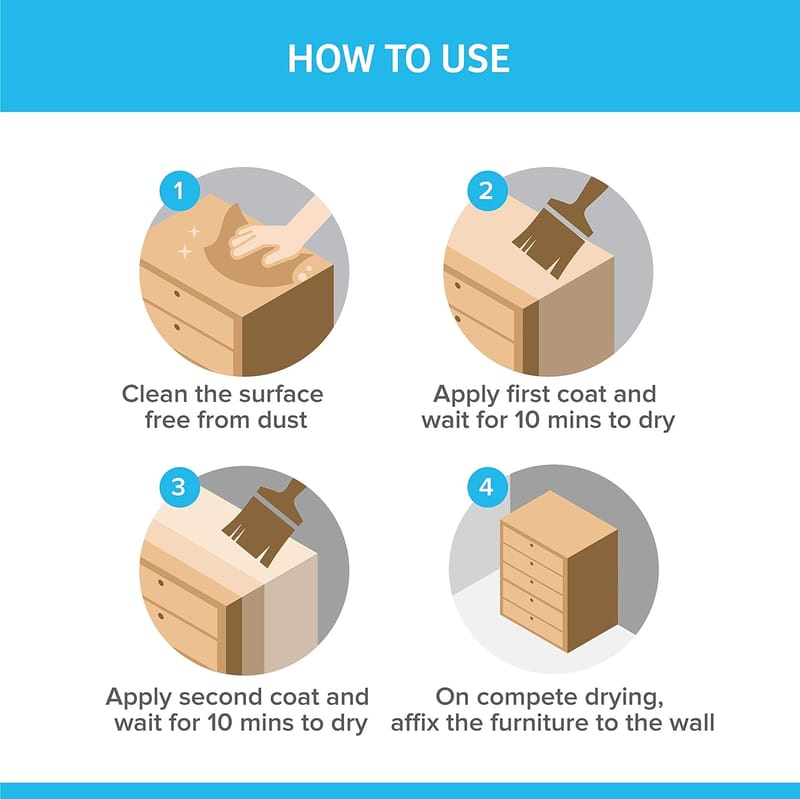 HOW TO USE

1

Clean the surface free from dust

2

Apply first coat and wait for 10 mins to dry

3

Apply second coat and wait for 10 mins to dry

4

On compete drying, affix the furniture to the wall