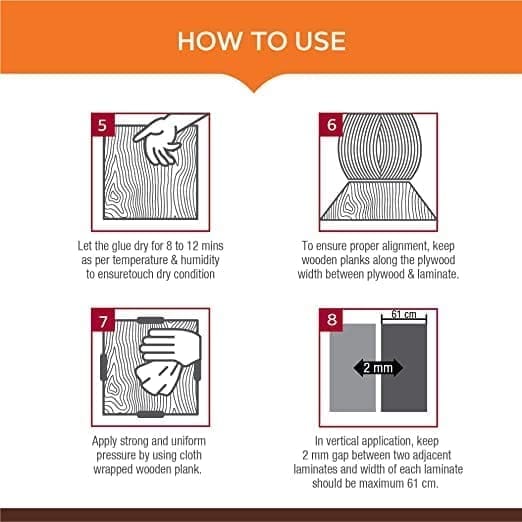 HOW TO USE

5

Let the glue dry for 8 to 12 mins as per temperature & humidity to ensuretouch dry condition

6

To ensure proper alignment, keep wooden planks along the plywood width between plywood & laminate.

7

Apply strong and uniform pressure by using cloth wrapped wooden plank.

8

61 cm

2 mm

In vertical application, keep 2 mm gap between two adjacent laminates and width of each laminate should be maximum 61 cm.