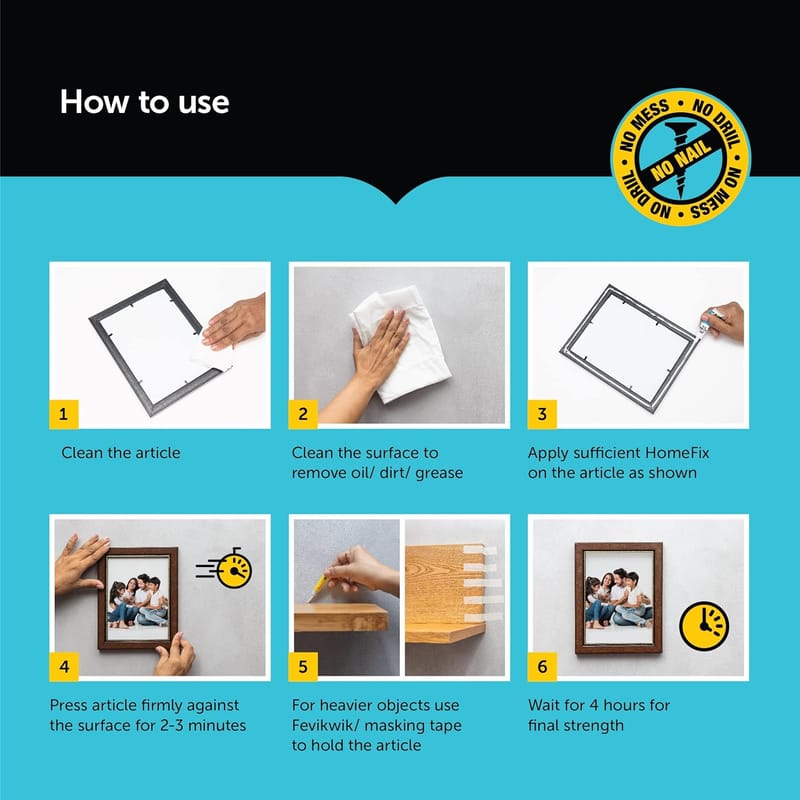 How to use

NO MESS • NO DRILL • NO MESS • NO DRILL
NO NAIL

1
Clean the article

2
Clean the surface to remove oil/ dirt/ grease

3
Apply sufficient HomeFix on the article as shown

4
Press article firmly against the surface for 2-3 minutes

5
For heavier objects use Fevikwik/ masking tape to hold the article

6
Wait for 4 hours for final strength