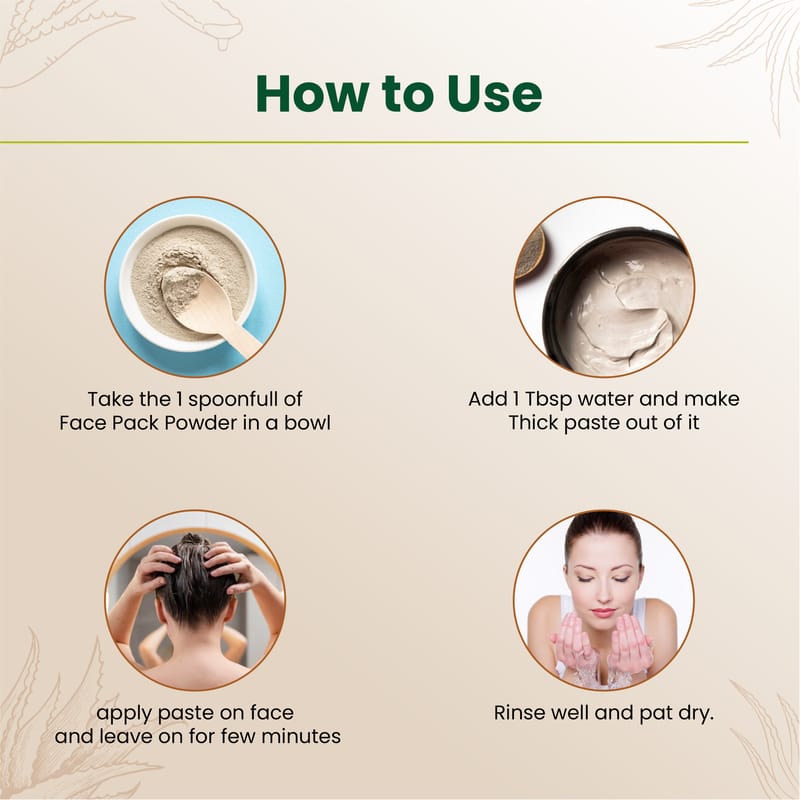 How to Use

Take the 1 spoonfull of Face Pack Powder in a bowl

Add 1 Tbsp water and make Thick paste out of it

apply paste on face and leave on for few minutes

Rinse well and pat dry.