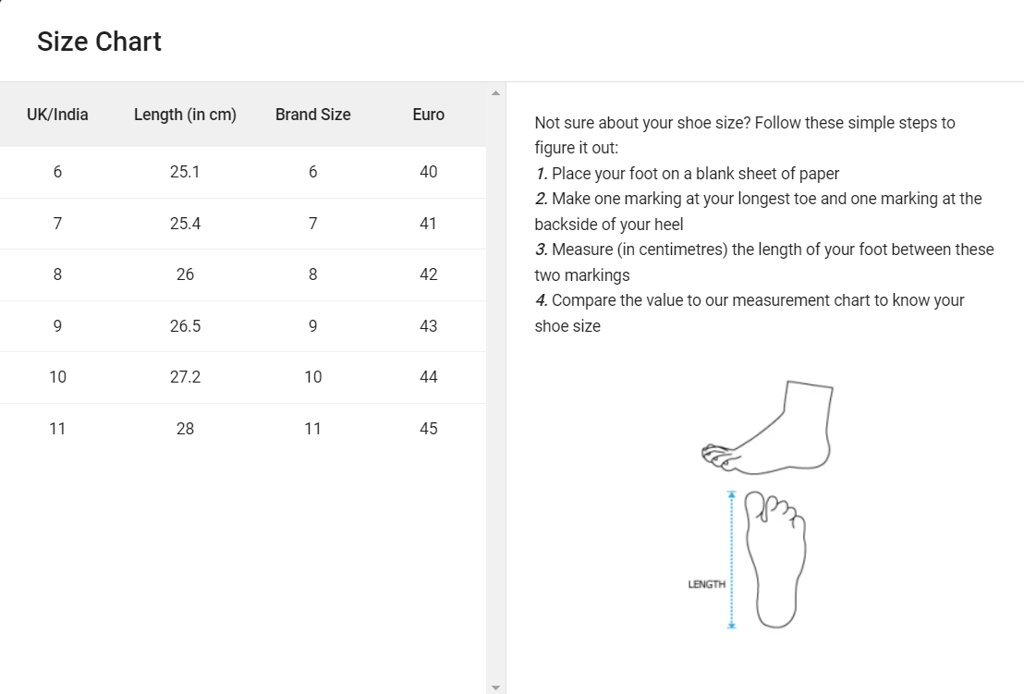 Size Chart

| UK/India | Length (in cm) | Brand Size | Euro |
|---|---|---|---|
| 6 | 25.1 | 6 | 40 |
| 7 | 25.4 | 7 | 41 |
| 8 | 26 | 8 | 42 |
| 9 | 26.5 | 9 | 43 |
| 10 | 27.2 | 10 | 44 |
| 11 | 28 | 11 | 45 |

Not sure about your shoe size? Follow these simple steps to figure it out:
1. Place your foot on a blank sheet of paper
2. Make one marking at your longest toe and one marking at the backside of your heel
3. Measure (in centimetres) the length of your foot between these two markings
4. Compare the value to our measurement chart to know your shoe size

LENGTH