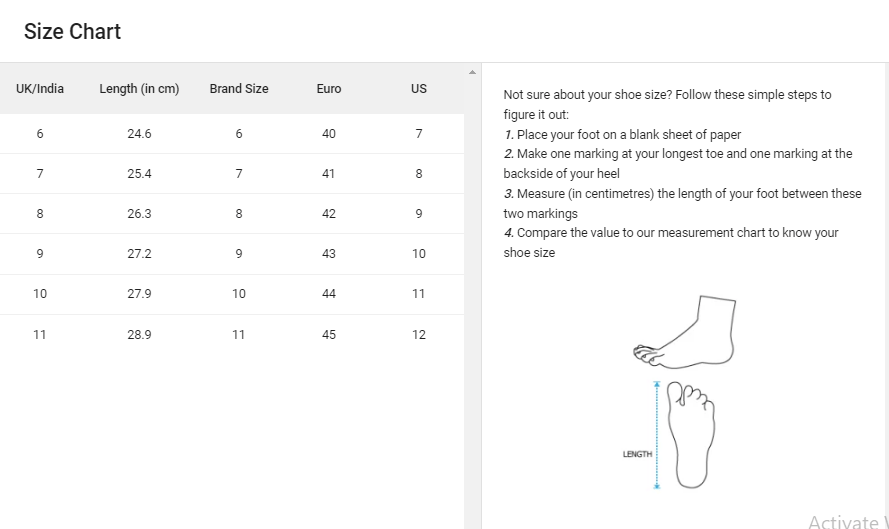 Size Chart

| UK/India | Length (in cm) | Brand Size | Euro | US |
|---|---|---|---|---|
| 6 | 24.6 | 6 | 40 | 7 |
| 7 | 25.4 | 7 | 41 | 8 |
| 8 | 26.3 | 8 | 42 | 9 |
| 9 | 27.2 | 9 | 43 | 10 |
| 10 | 27.9 | 10 | 44 | 11 |
| 11 | 28.9 | 11 | 45 | 12 |

Not sure about your shoe size? Follow these simple steps to figure it out:
1. Place your foot on a blank sheet of paper
2. Make one marking at your longest toe and one marking at the backside of your heel
3. Measure (in centimetres) the length of your foot between these two markings
4. Compare the value to our measurement chart to know your shoe size

LENGTH

Activate