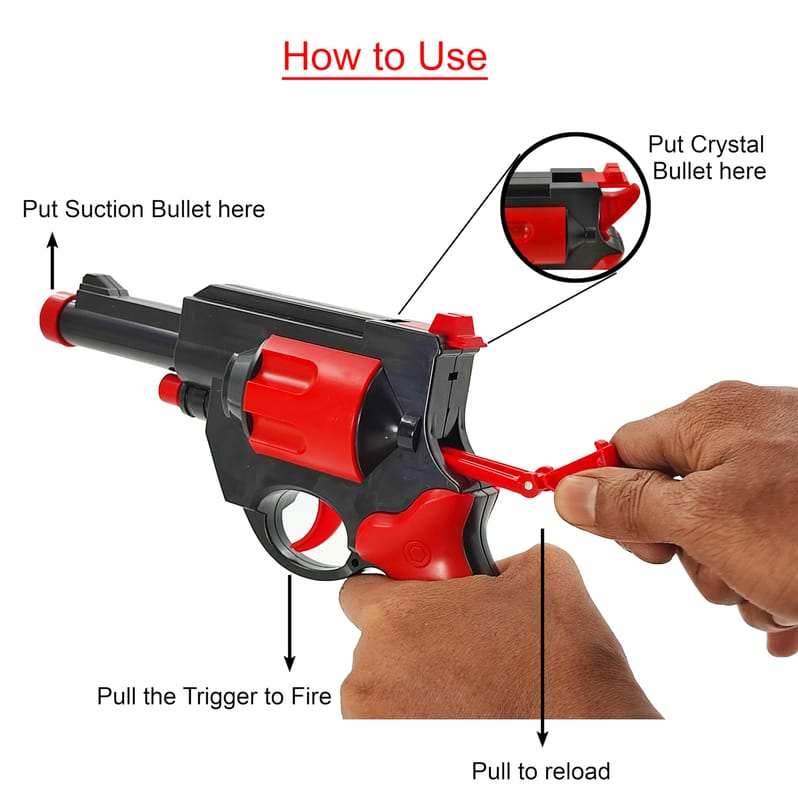 How to Use

Put Crystal Bullet here

Put Suction Bullet here

Pull the Trigger to Fire

Pull to reload