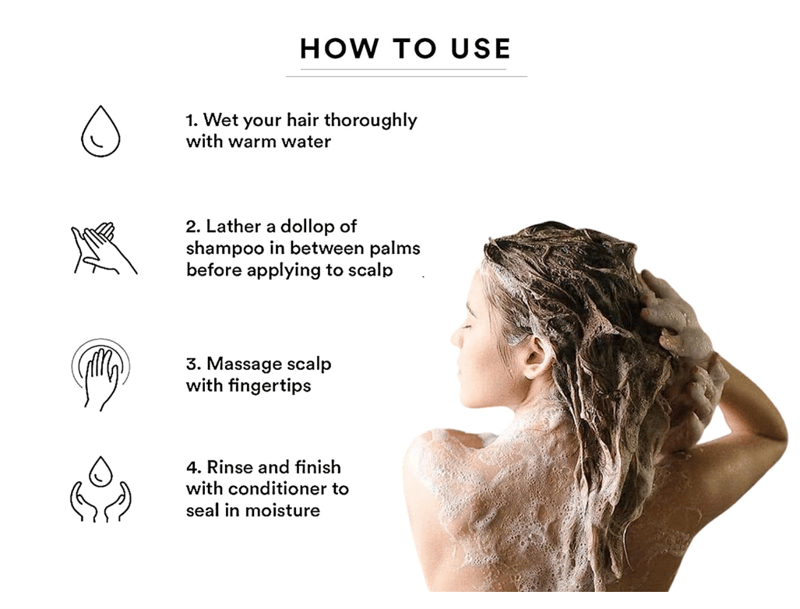 HOW TO USE

1. Wet your hair thoroughly with warm water

2. Lather a dollop of shampoo in between palms before applying to scalp

3. Massage scalp with fingertips

4. Rinse and finish with conditioner to seal in moisture