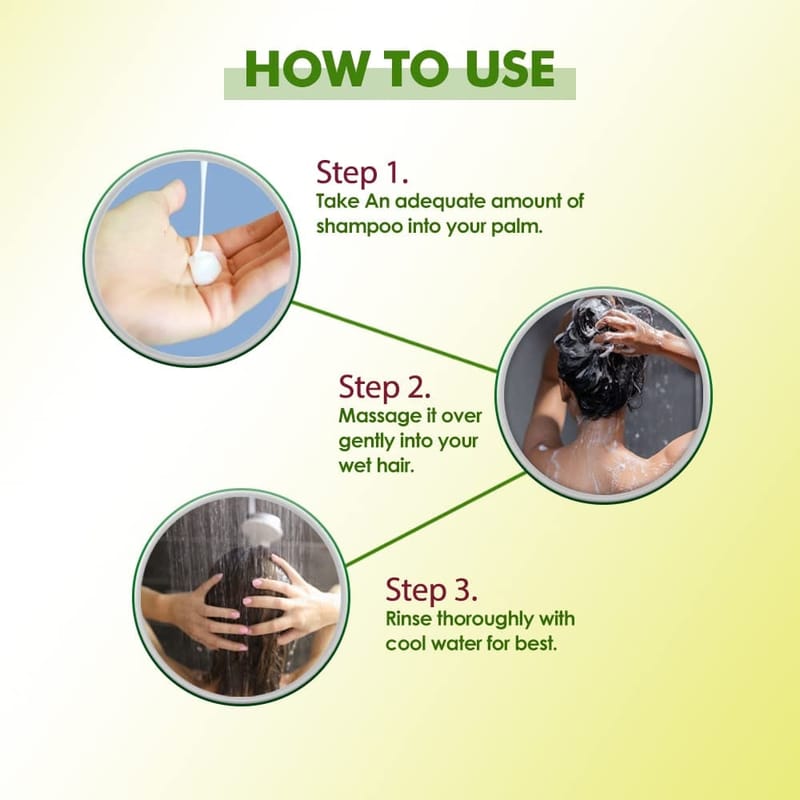 HOW TO USE

Step 1.
Take An adequate amount of shampoo into your palm.

Step 2.
Massage it over gently into your wet hair.

Step 3.
Rinse thoroughly with cool water for best.