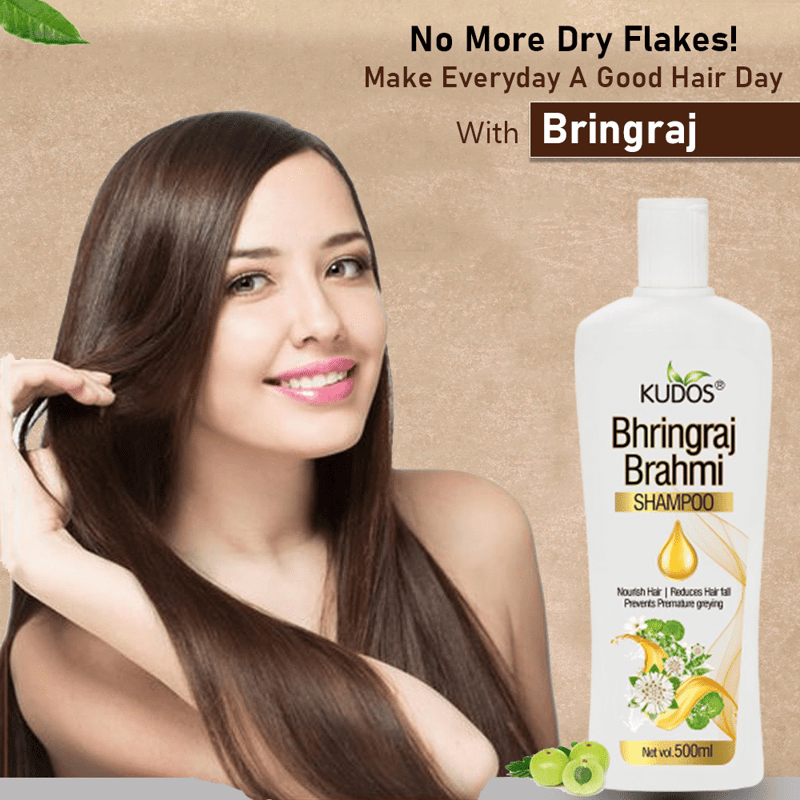 No More Dry Flakes!
Make Everyday A Good Hair Day
With Bringraj

KUDOS®
Bhringraj Brahmi
SHAMPOO

Nourish Hair | Reduces Hair fall
Prevents Premature greying

Net vol.500ml