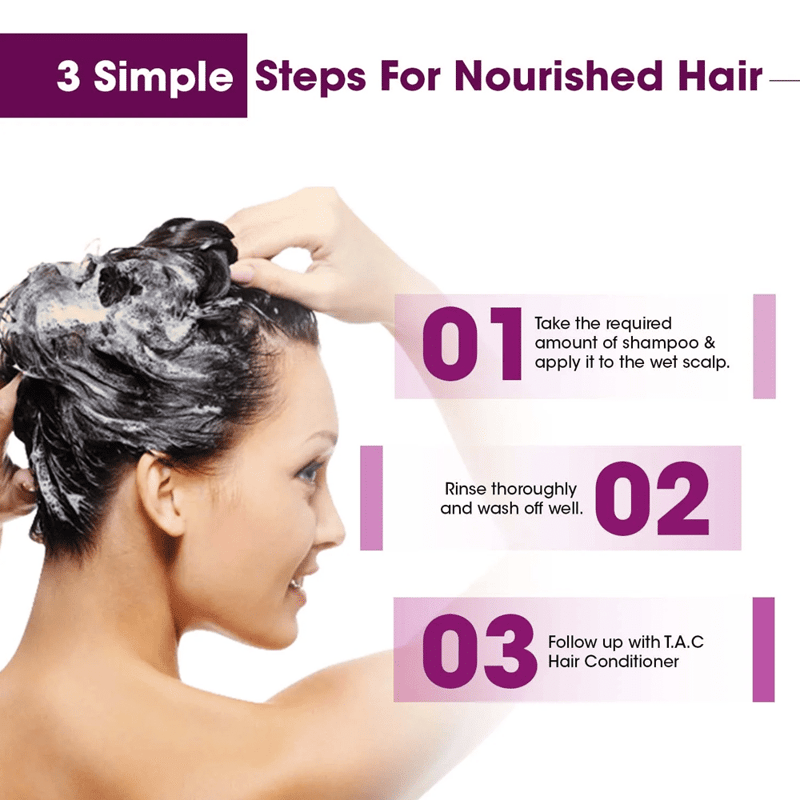 3 Simple Steps For Nourished Hair

01 Take the required amount of shampoo & apply it to the wet scalp.

Rinse thoroughly and wash off well. 02

03 Follow up with T.A.C Hair Conditioner