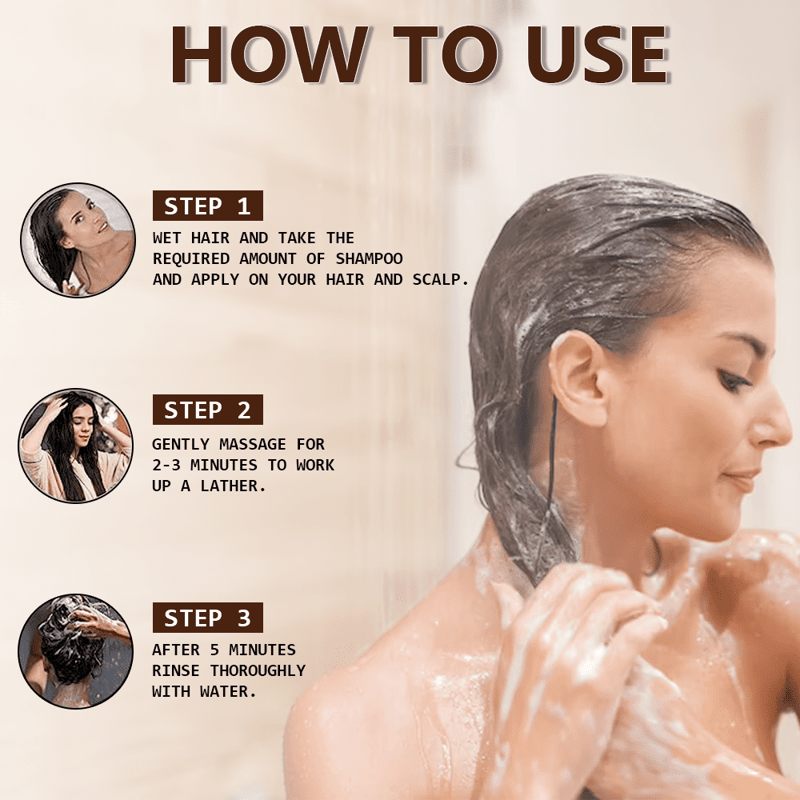 HOW TO USE

STEP 1

WET HAIR AND TAKE THE REQUIRED AMOUNT OF SHAMPOO AND APPLY ON YOUR HAIR AND SCALP.

STEP 2

GENTLY MASSAGE FOR 2-3 MINUTES TO WORK UP A LATHER.

STEP 3

AFTER 5 MINUTES RINSE THOROUGHLY WITH WATER.