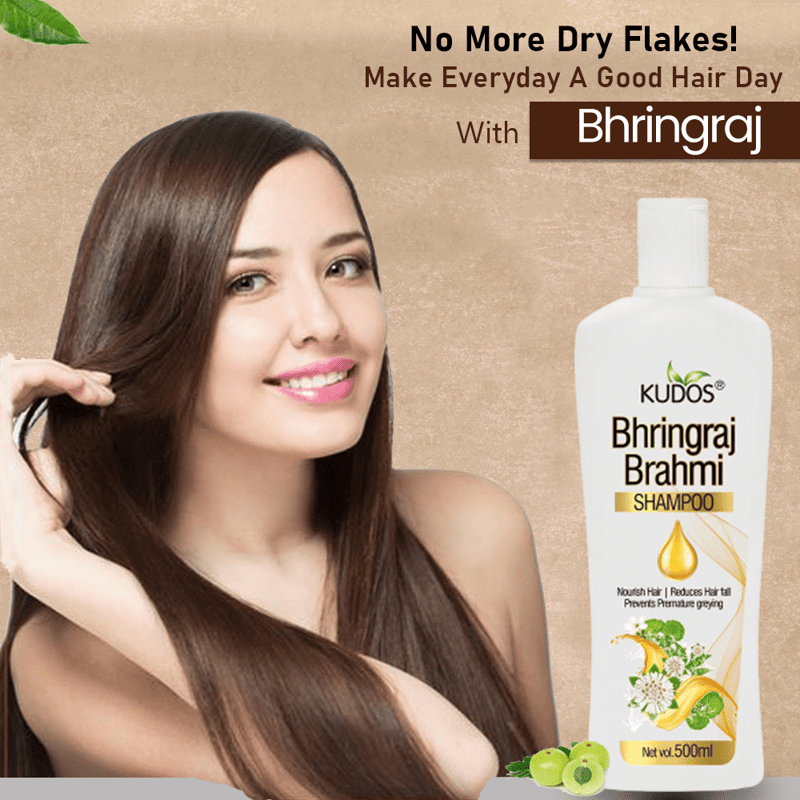 No More Dry Flakes!
Make Everyday A Good Hair Day
With Bhringraj

KUDOS®
Bhringraj Brahmi
SHAMPOO

Nourish Hair | Reduces Hair fall
Prevents Premature greying

Net vol.500ml