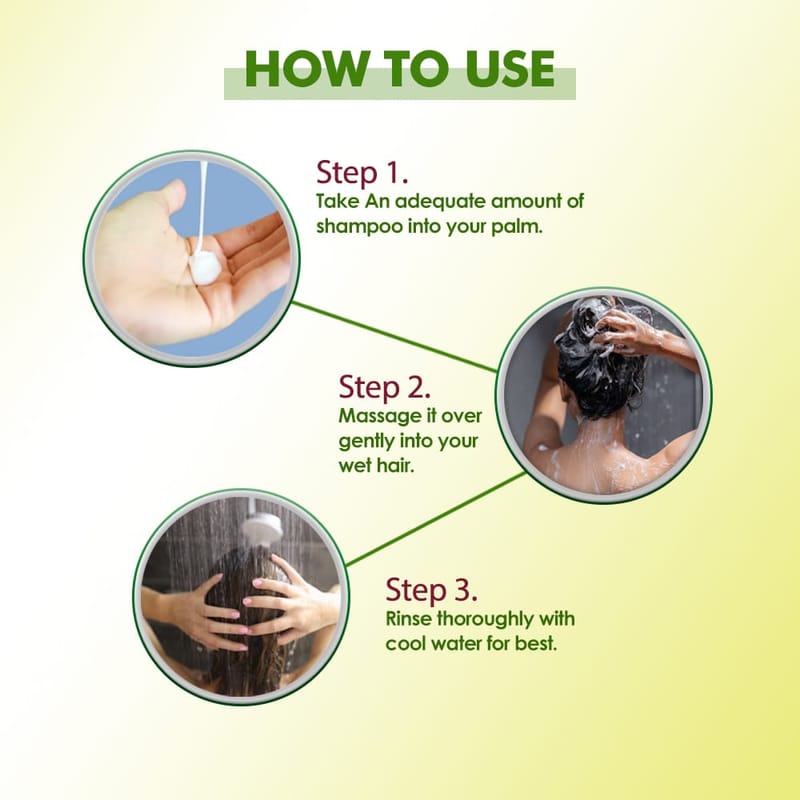 HOW TO USE

Step 1.
Take An adequate amount of shampoo into your palm.

Step 2.
Massage it over gently into your wet hair.

Step 3.
Rinse thoroughly with cool water for best.