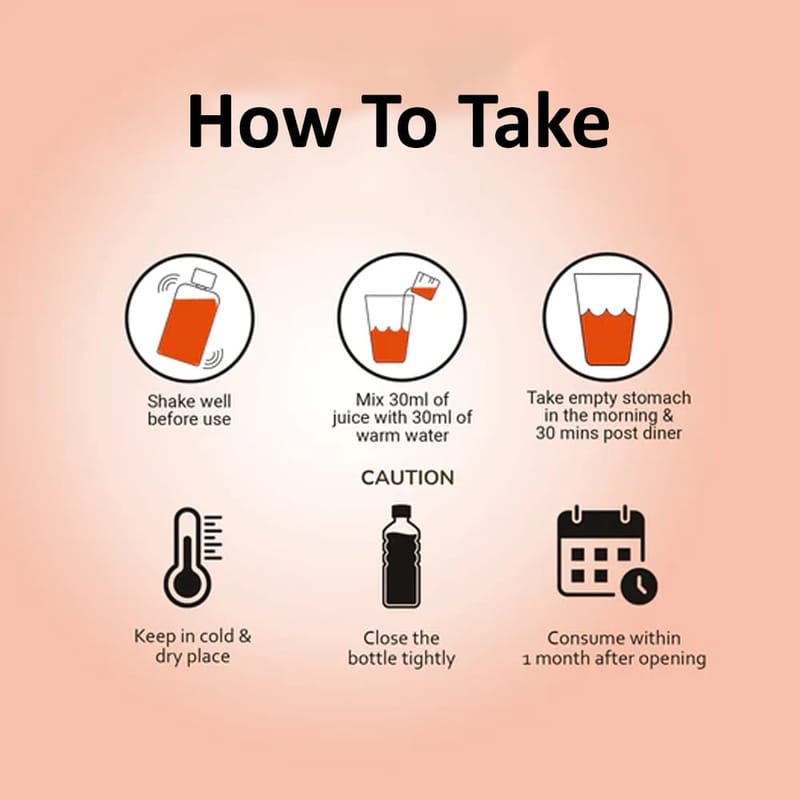 How To Take

Shake well before use

Mix 30ml of juice with 30ml of warm water

Take empty stomach in the morning & 30 mins post diner

CAUTION

Keep in cold & dry place

Close the bottle tightly

Consume within 1 month after opening