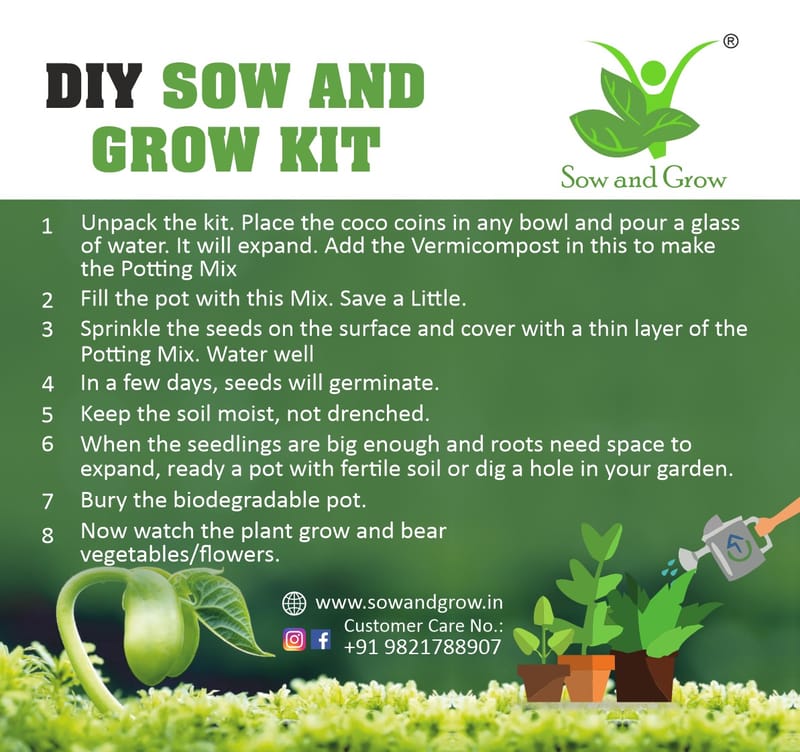 DIY SOW AND GROW KIT

®

Sow and Grow

1 Unpack the kit. Place the coco coins in any bowl and pour a glass of water. It will expand. Add the Vermicompost in this to make the Potting Mix

2 Fill the pot with this Mix. Save a Little.

3 Sprinkle the seeds on the surface and cover with a thin layer of the Potting Mix. Water well

4 In a few days, seeds will germinate.

5 Keep the soil moist, not drenched.

6 When the seedlings are big enough and roots need space to expand, ready a pot with fertile soil or dig a hole in your garden.

7 Bury the biodegradable pot.

8 Now watch the plant grow and bear vegetables/flowers.

www.sowandgrow.in

Customer Care No.:
+91 9821788907