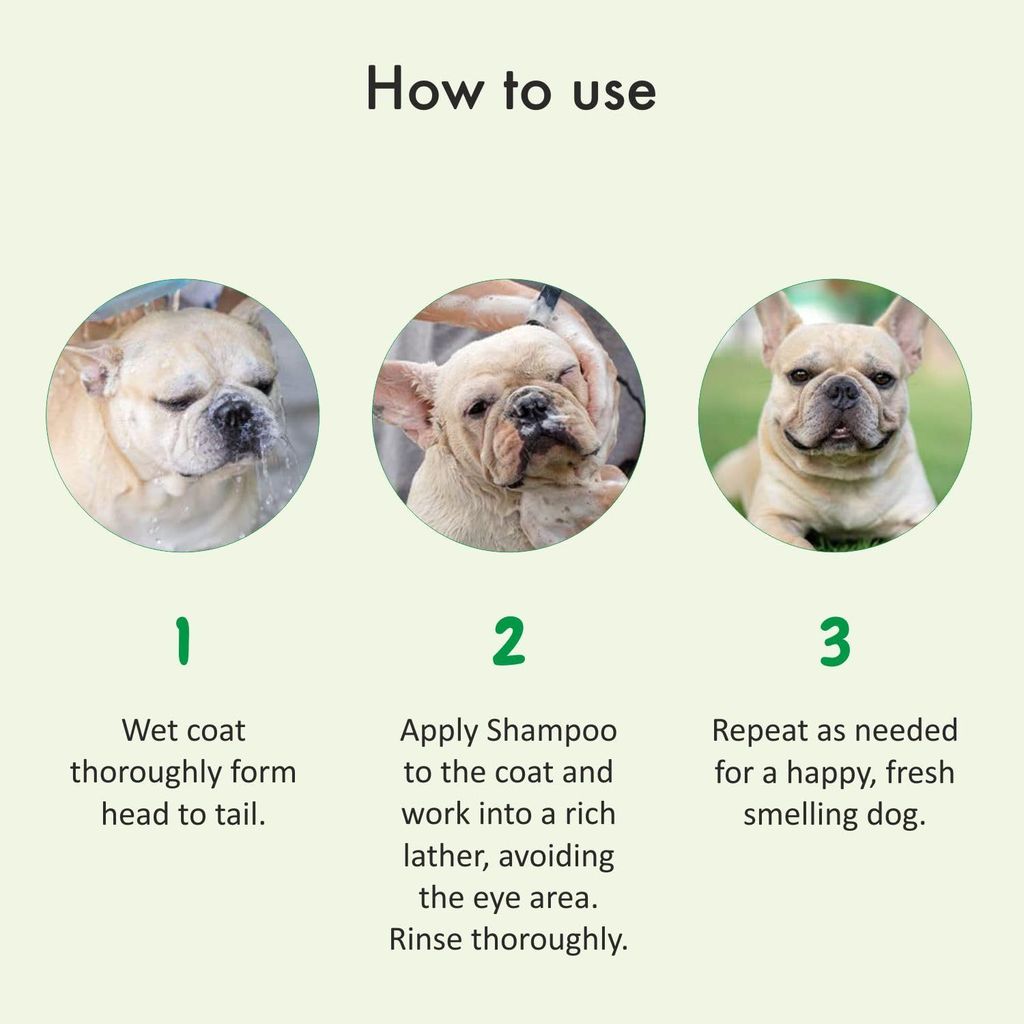 How to use

1

Wet coat thoroughly form head to tail.

2

Apply Shampoo to the coat and work into a rich lather, avoiding the eye area. Rinse thoroughly.

3

Repeat as needed for a happy, fresh smelling dog.