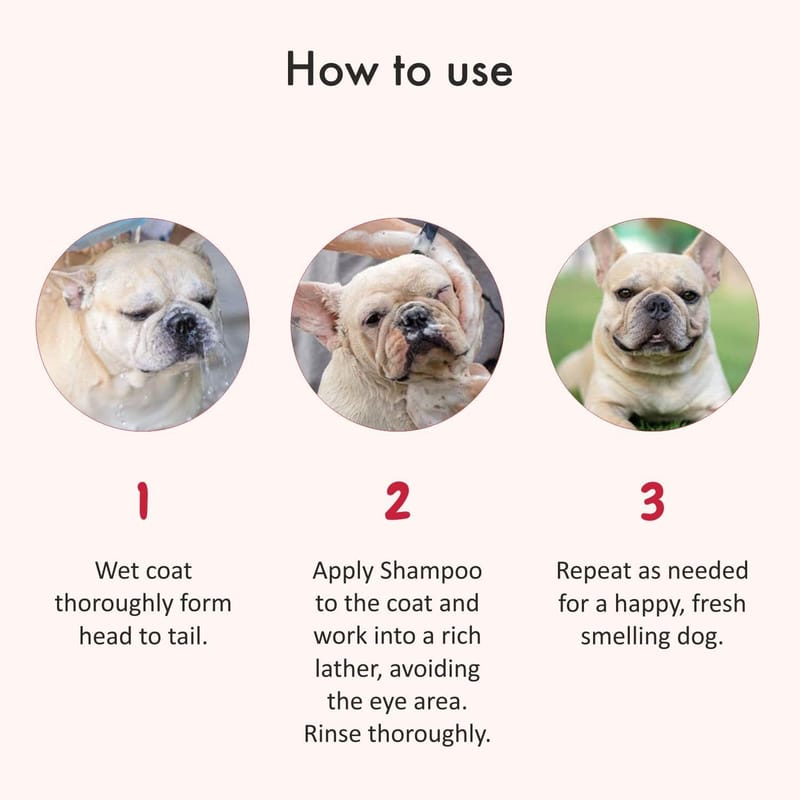 How to use

1

Wet coat thoroughly form head to tail.

2

Apply Shampoo to the coat and work into a rich lather, avoiding the eye area. Rinse thoroughly.

3

Repeat as needed for a happy, fresh smelling dog.