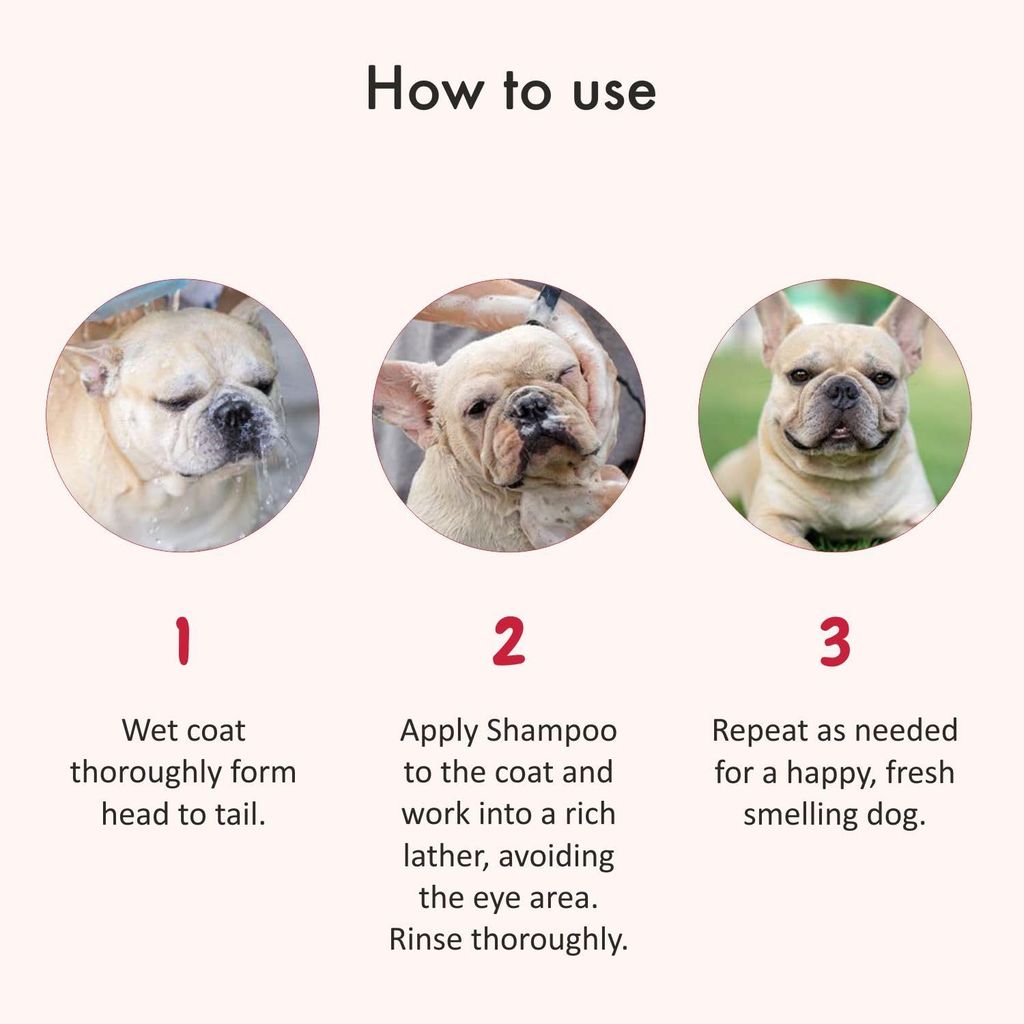 How to use

1

Wet coat thoroughly form head to tail.

2

Apply Shampoo to the coat and work into a rich lather, avoiding the eye area. Rinse thoroughly.

3

Repeat as needed for a happy, fresh smelling dog.