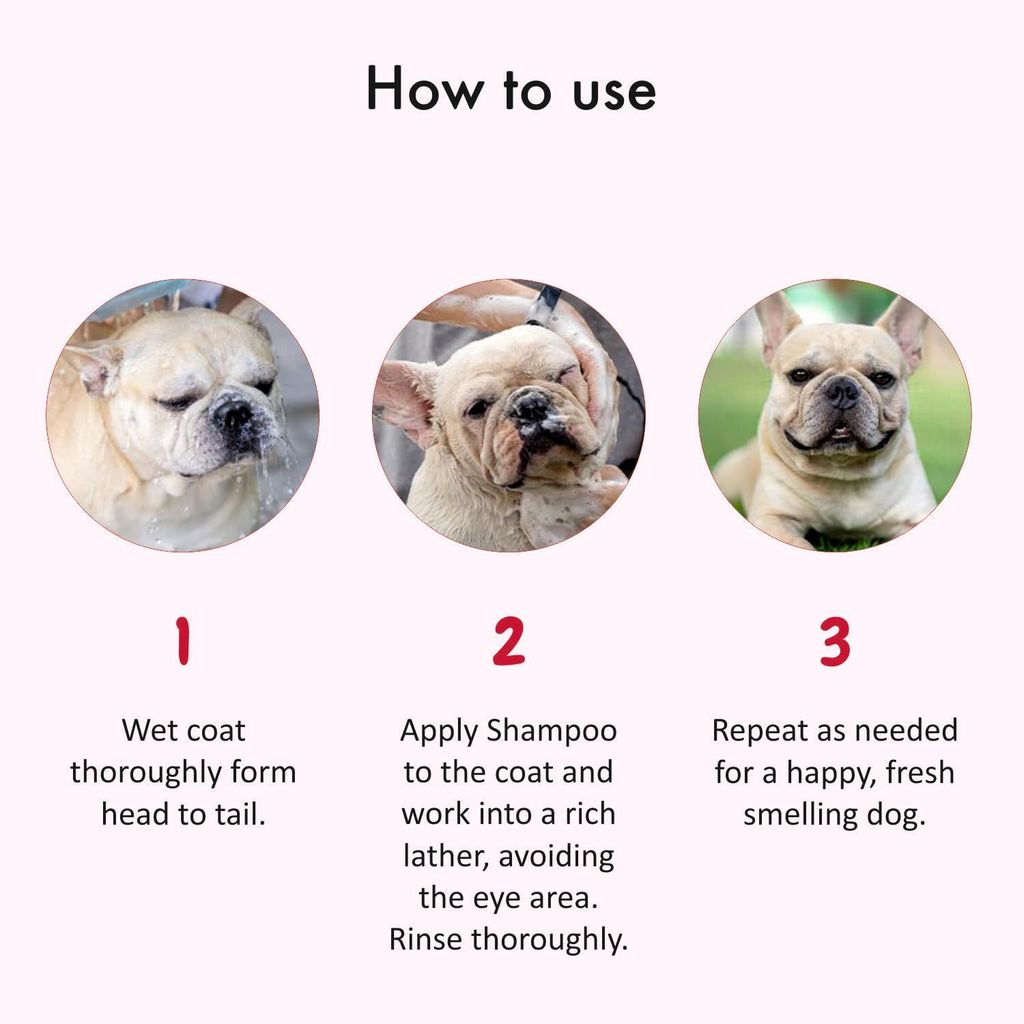 How to use

1

Wet coat thoroughly form head to tail.

2

Apply Shampoo to the coat and work into a rich lather, avoiding the eye area. Rinse thoroughly.

3

Repeat as needed for a happy, fresh smelling dog.