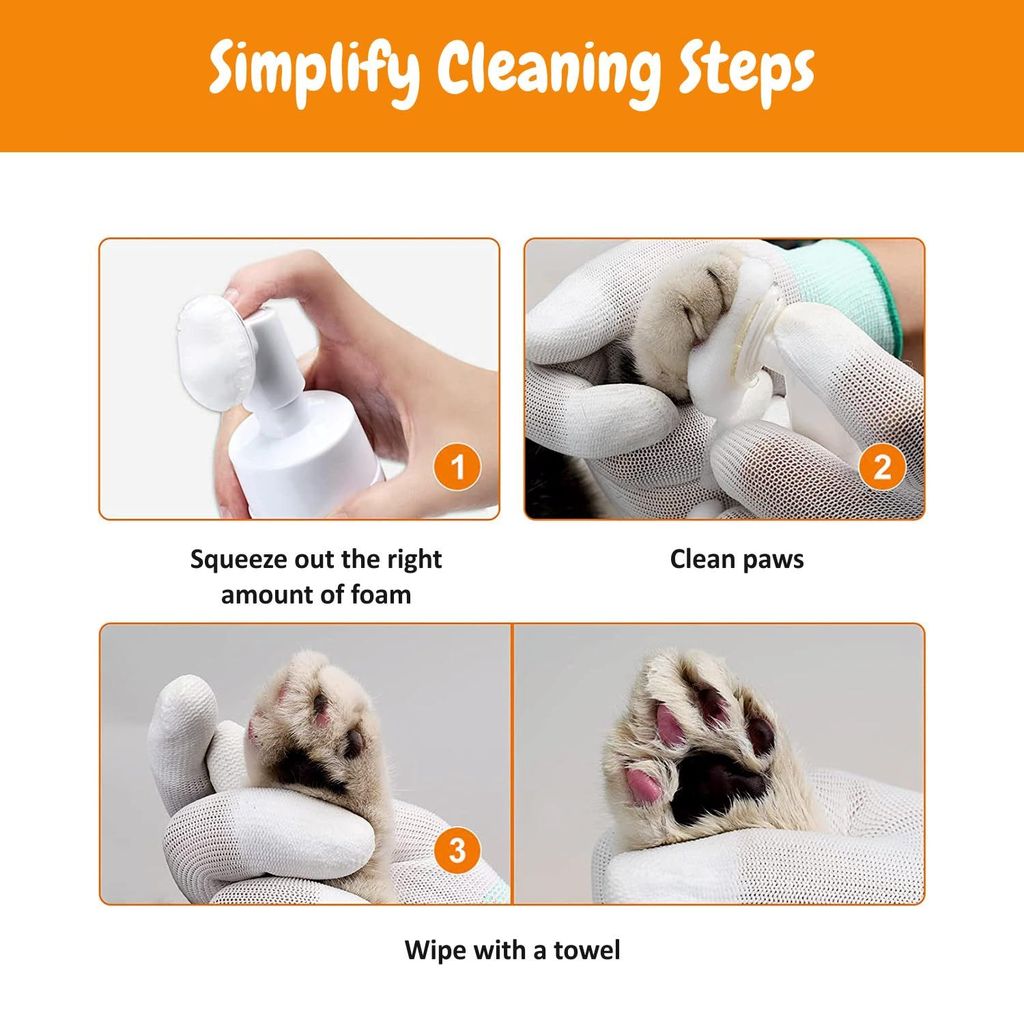 Simplify Cleaning Steps

1

Squeeze out the right amount of foam

2

Clean paws

3

Wipe with a towel