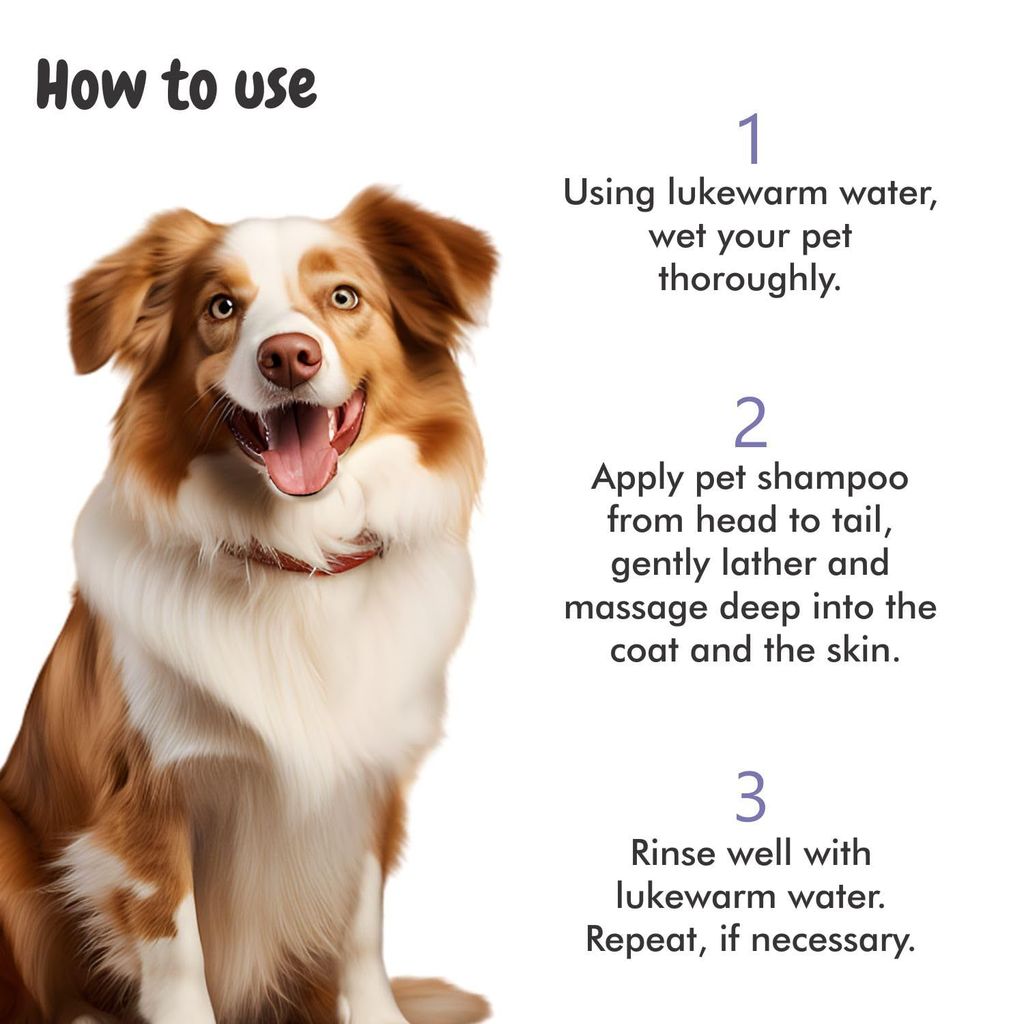 How to use

1
Using lukewarm water, wet your pet thoroughly.

2
Apply pet shampoo from head to tail, gently lather and massage deep into the coat and the skin.

3
Rinse well with lukewarm water. Repeat, if necessary.