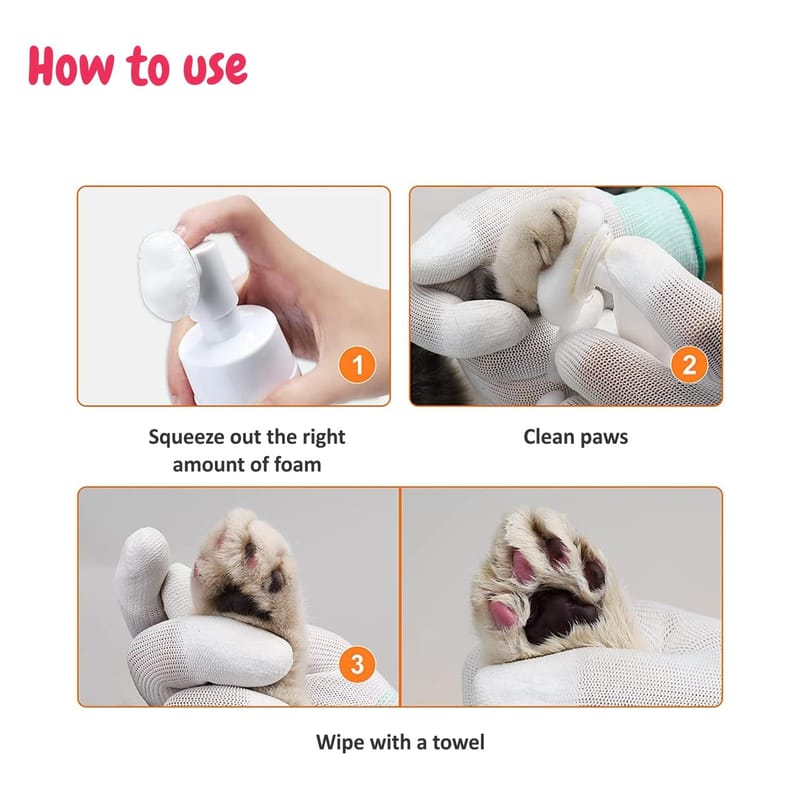 How to use

1

Squeeze out the right amount of foam

2

Clean paws

3

Wipe with a towel