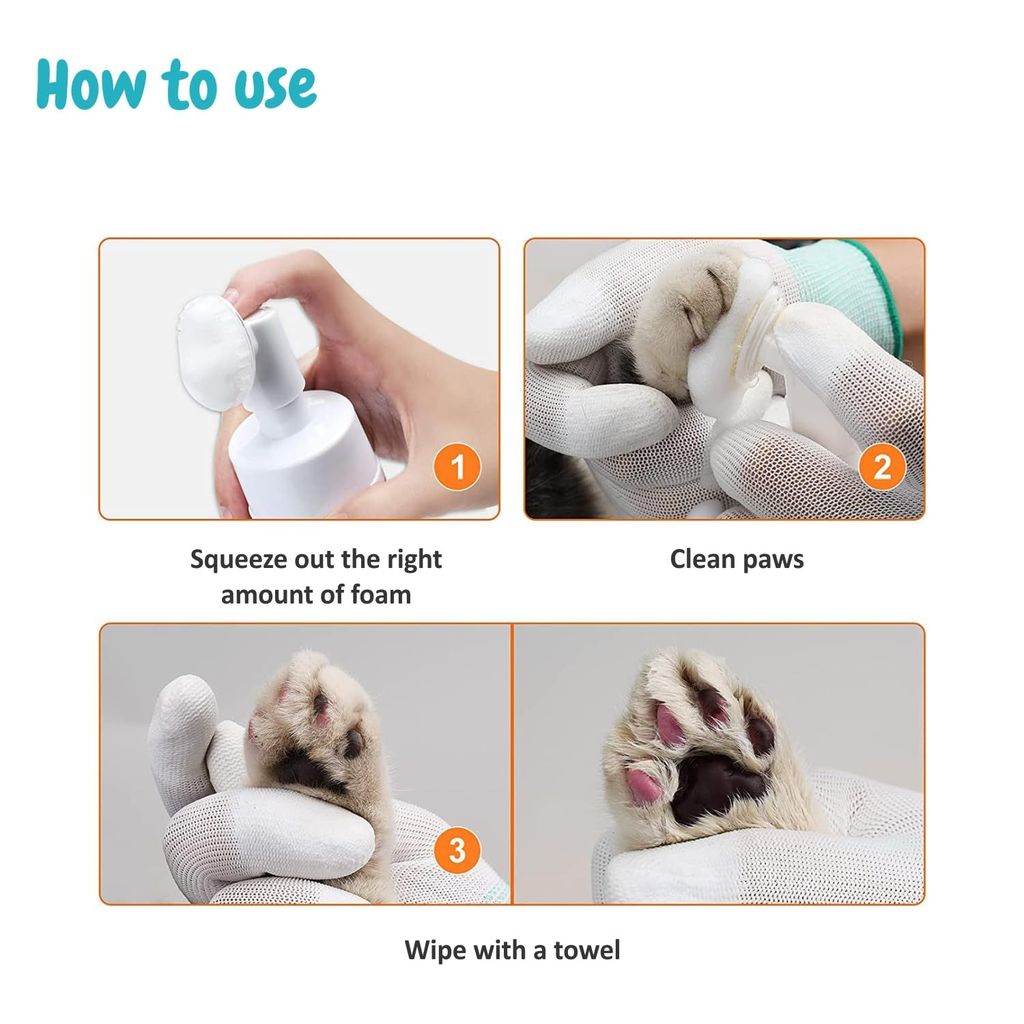 How to use

1

Squeeze out the right amount of foam

2

Clean paws

3

Wipe with a towel