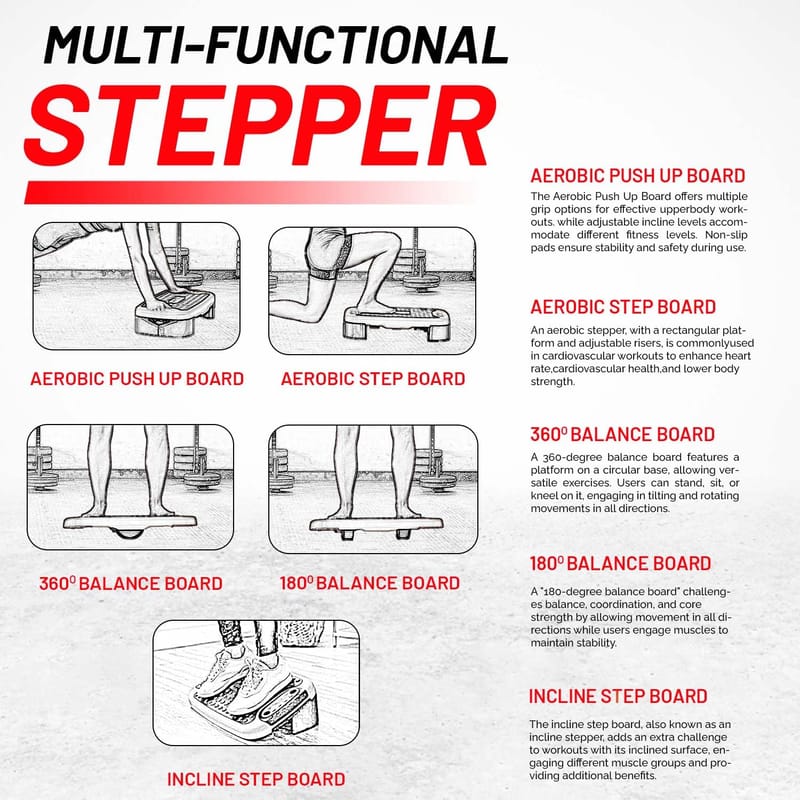 MULTI-FUNCTIONAL
STEPPER

AEROBIC PUSH UP BOARD

AEROBIC STEP BOARD

$360^0$ BALANCE BOARD

$180^0$ BALANCE BOARD

INCLINE STEP BOARD

AEROBIC PUSH UP BOARD

The Aerobic Push Up Board offers multiple grip options for effective upperbody workouts. while adjustable incline levels accommodate different fitness levels. Non-slip pads ensure stability and safety during use.

AEROBIC STEP BOARD

An aerobic stepper, with a rectangular platform and adjustable risers, is commonlyused in cardiovascular workouts to enhance heart rate,cardiovascular health,and lower body strength.

$360^0$ BALANCE BOARD

A 360-degree balance board features a platform on a circular base, allowing versatile exercises. Users can stand, sit, or kneel on it, engaging in tilting and rotating movements in all directions.

$180^0$ BALANCE BOARD

A "180-degree balance board" challenges balance, coordination, and core strength by allowing movement in all directions while users engage muscles to maintain stability.

INCLINE STEP BOARD

The incline step board, also known as an incline stepper, adds an extra challenge to workouts with its inclined surface, engaging different muscle groups and providing additional benefits.