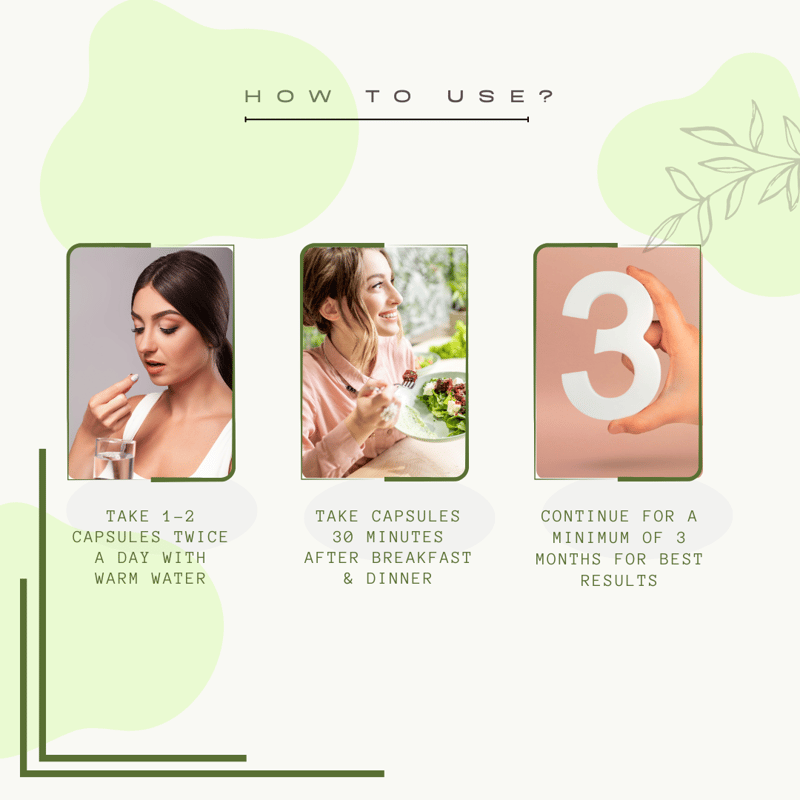 HOW TO USE?

3

TAKE 1-2 CAPSULES TWICE A DAY WITH WARM WATER

TAKE CAPSULES 30 MINUTES AFTER BREAKFAST & DINNER

CONTINUE FOR A MINIMUM OF 3 MONTHS FOR BEST RESULTS