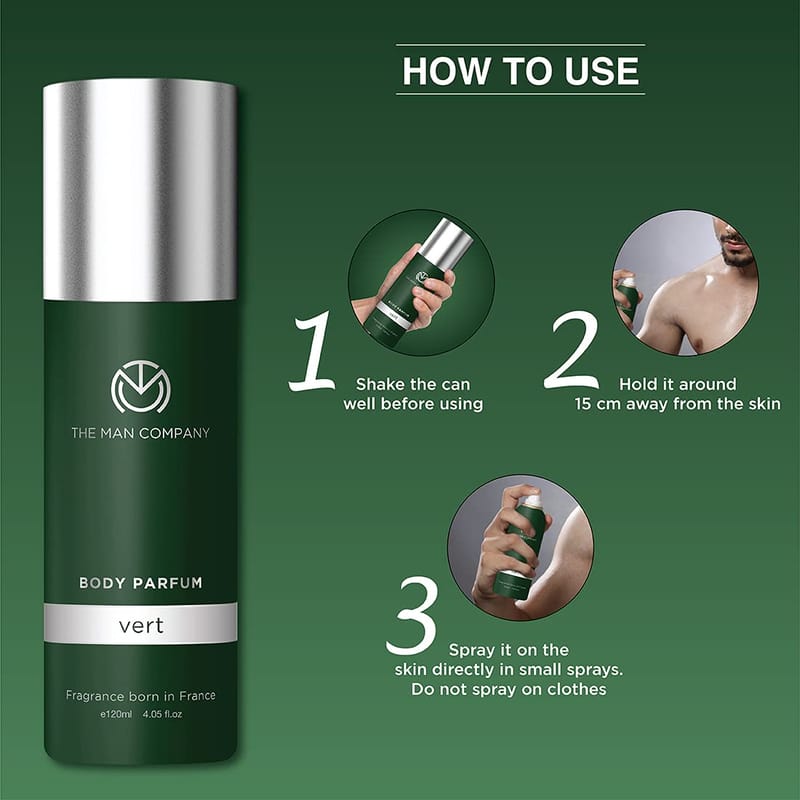 HOW TO USE

THE MAN COMPANY

BODY PARFUM

vert

Fragrance born in France
e120ml 4.05 fl.oz

1 Shake the can well before using

2 Hold it around 15 cm away from the skin

3 Spray it on the skin directly in small sprays. Do not spray on clothes