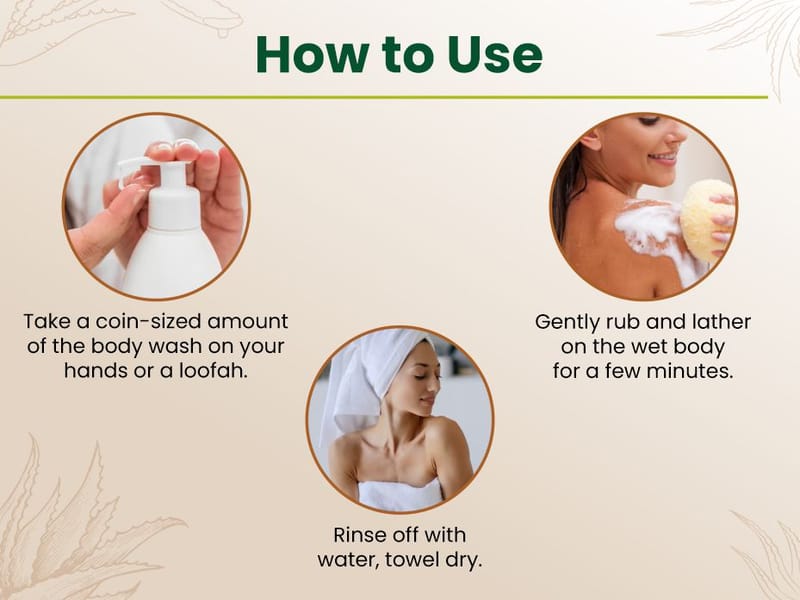 How to Use

Take a coin-sized amount of the body wash on your hands or a loofah.

Gently rub and lather on the wet body for a few minutes.

Rinse off with water, towel dry.