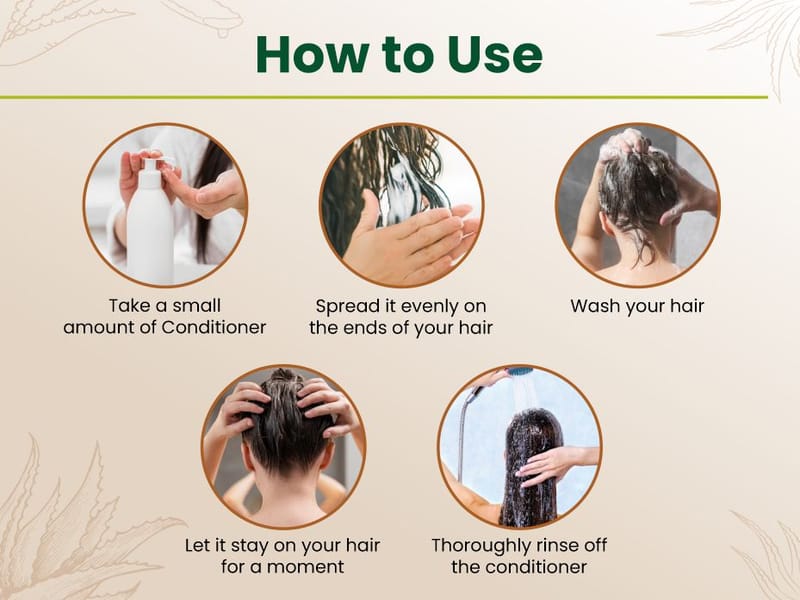 How to Use

Take a small amount of Conditioner

Spread it evenly on the ends of your hair

Wash your hair

Let it stay on your hair for a moment

Thoroughly rinse off the conditioner