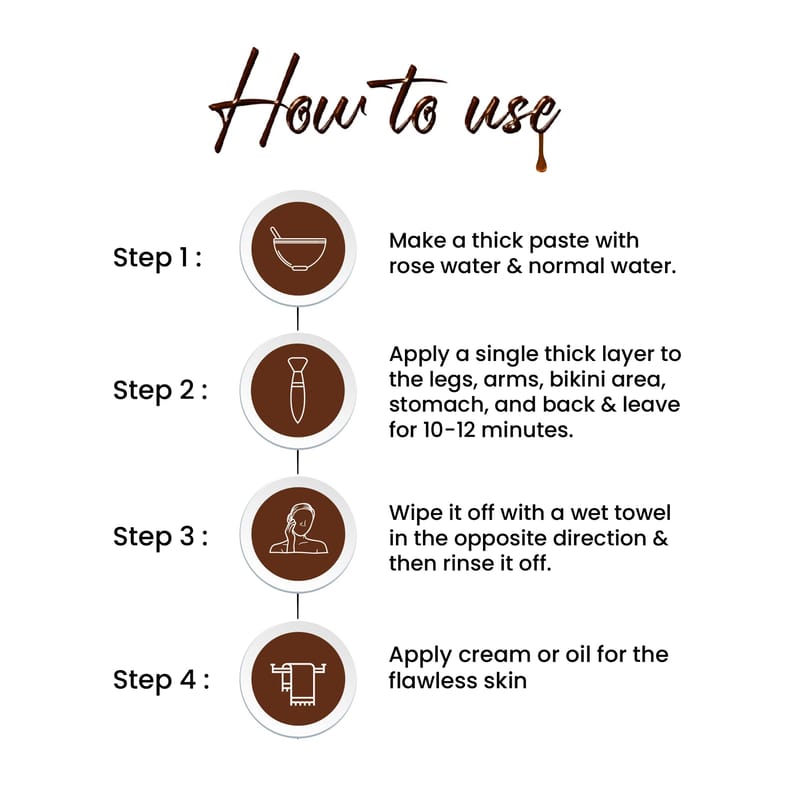 How to use

Step 1 :

Make a thick paste with rose water & normal water.

Step 2 :

Apply a single thick layer to the legs, arms, bikini area, stomach, and back & leave for 10-12 minutes.

Step 3 :

Wipe it off with a wet towel in the opposite direction & then rinse it off.

Step 4 :

Apply cream or oil for the flawless skin