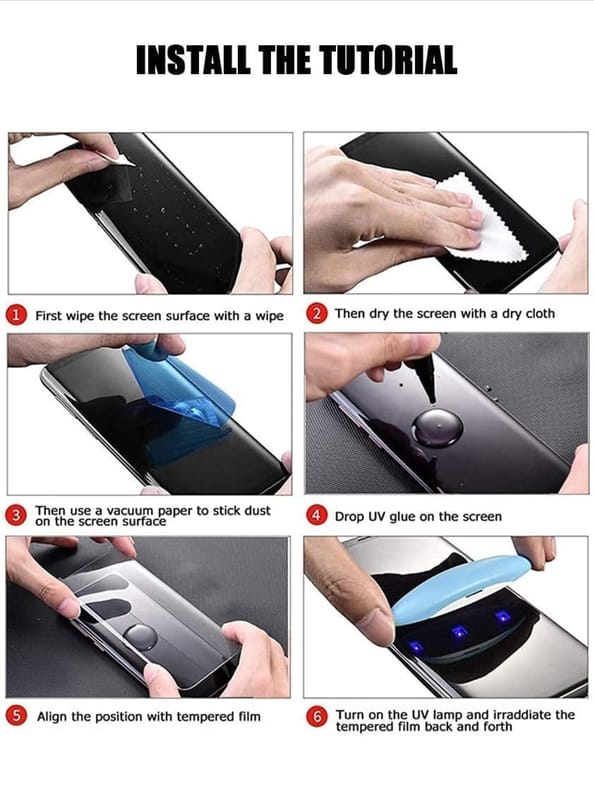 INSTALL THE TUTORIAL

1 First wipe the screen surface with a wipe

2 Then dry the screen with a dry cloth

3 Then use a vacuum paper to stick dust on the screen surface

4 Drop UV glue on the screen

5 Align the position with tempered film

6 Turn on the UV lamp and irraddiate the tempered film back and forth