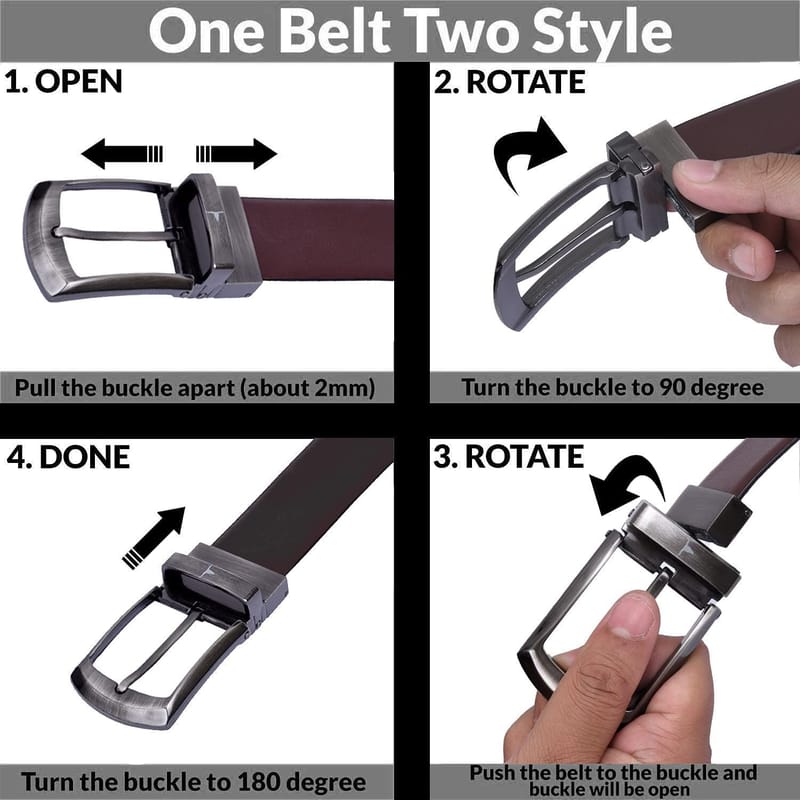 One Belt Two Style

1. OPEN

Pull the buckle apart (about 2mm)

2. ROTATE

Turn the buckle to 90 degree

4. DONE

Turn the buckle to 180 degree

3. ROTATE

Push the belt to the buckle and buckle will be open