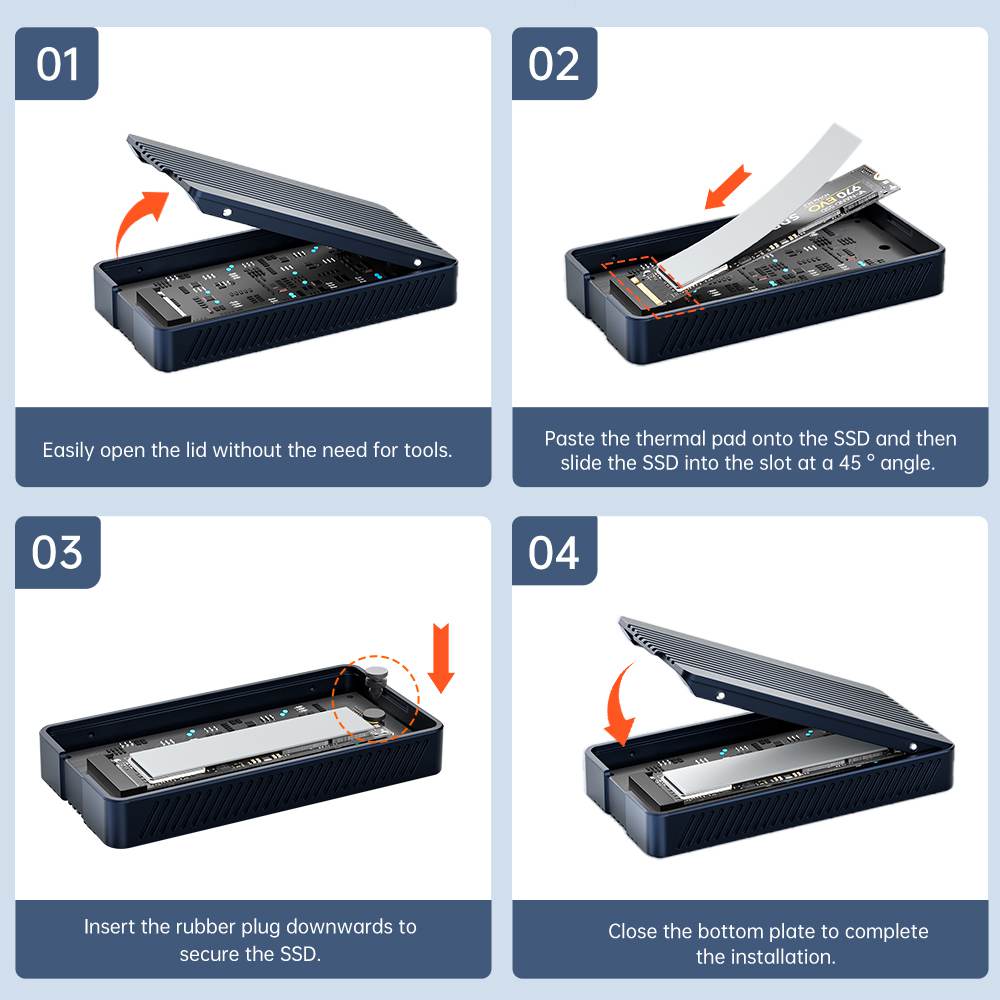 01

Easily open the lid without the need for tools.

02

970 EVO

Paste the thermal pad onto the SSD and then slide the SSD into the slot at a 45 ° angle.

03

Insert the rubber plug downwards to secure the SSD.

04

Close the bottom plate to complete the installation.