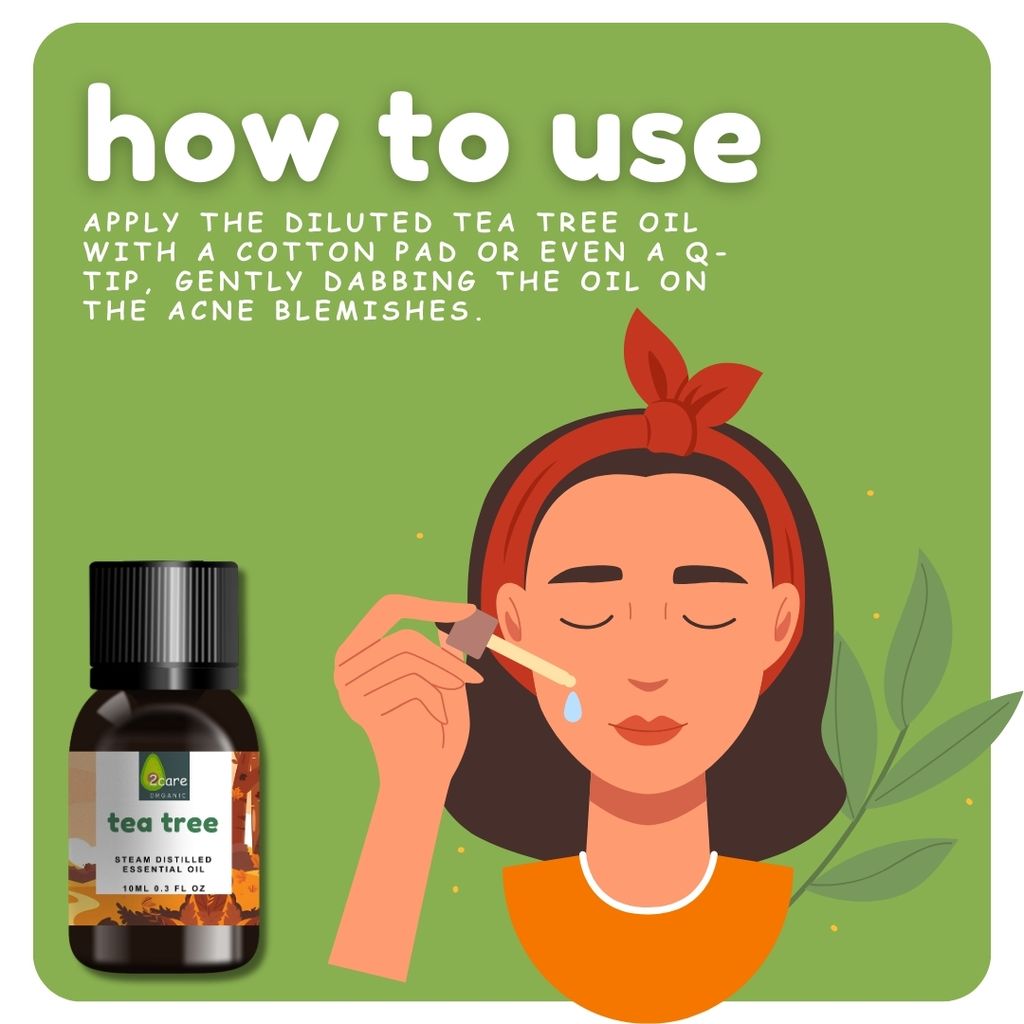 how to use

APPLY THE DILUTED TEA TREE OIL WITH A COTTON PAD OR EVEN A Q-TIP, GENTLY DABBING THE OIL ON THE ACNE BLEMISHES.

2care
ORGANIC
tea tree
STEAM DISTILLED ESSENTIAL OIL
10ML 0.3 FL OZ