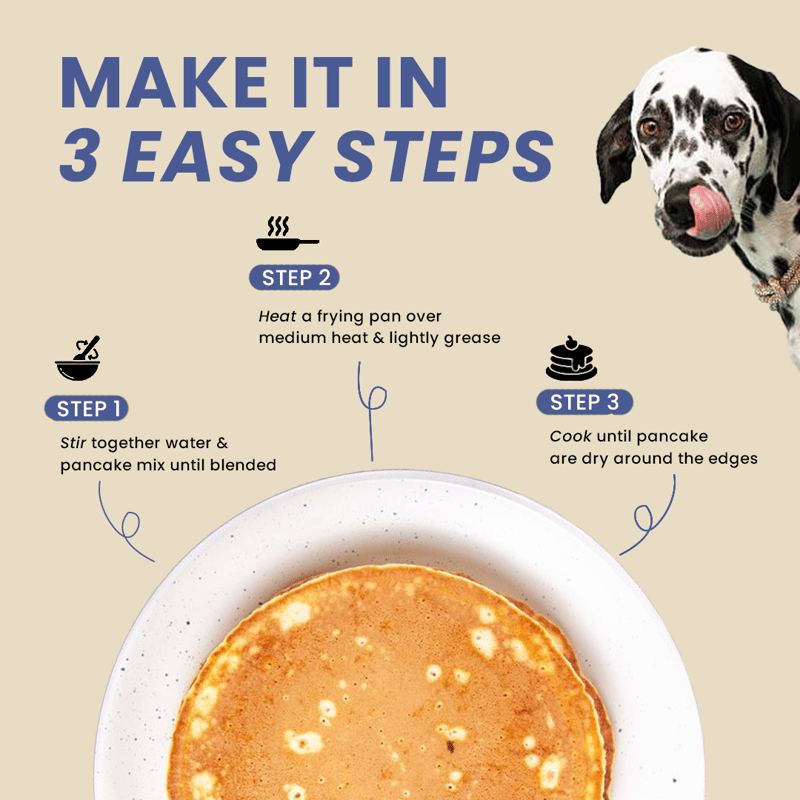 MAKE IT IN
3 EASY STEPS

STEP 1
Stir together water & pancake mix until blended

STEP 2
Heat a frying pan over medium heat & lightly grease

STEP 3
Cook until pancake are dry around the edges